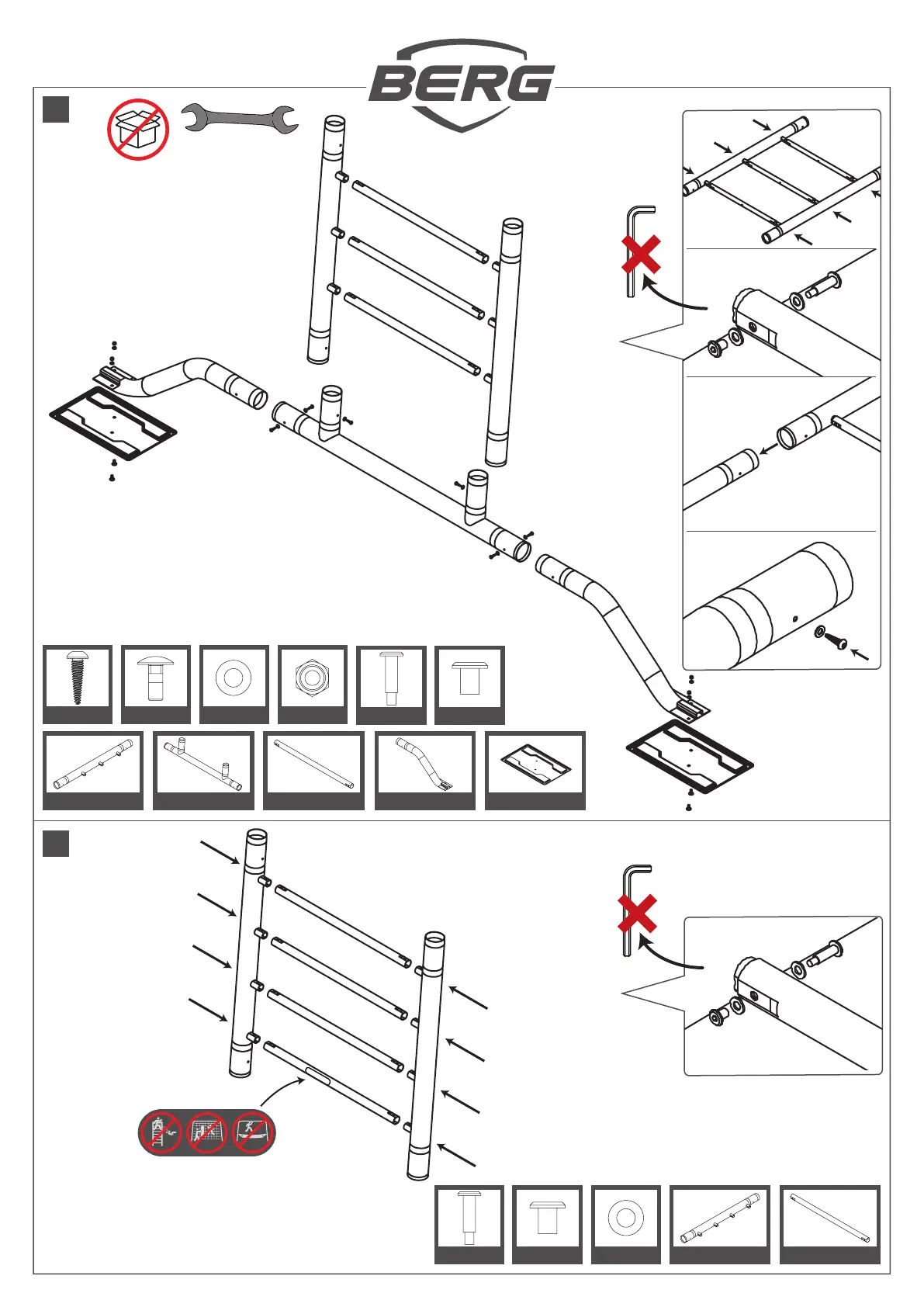 BERG