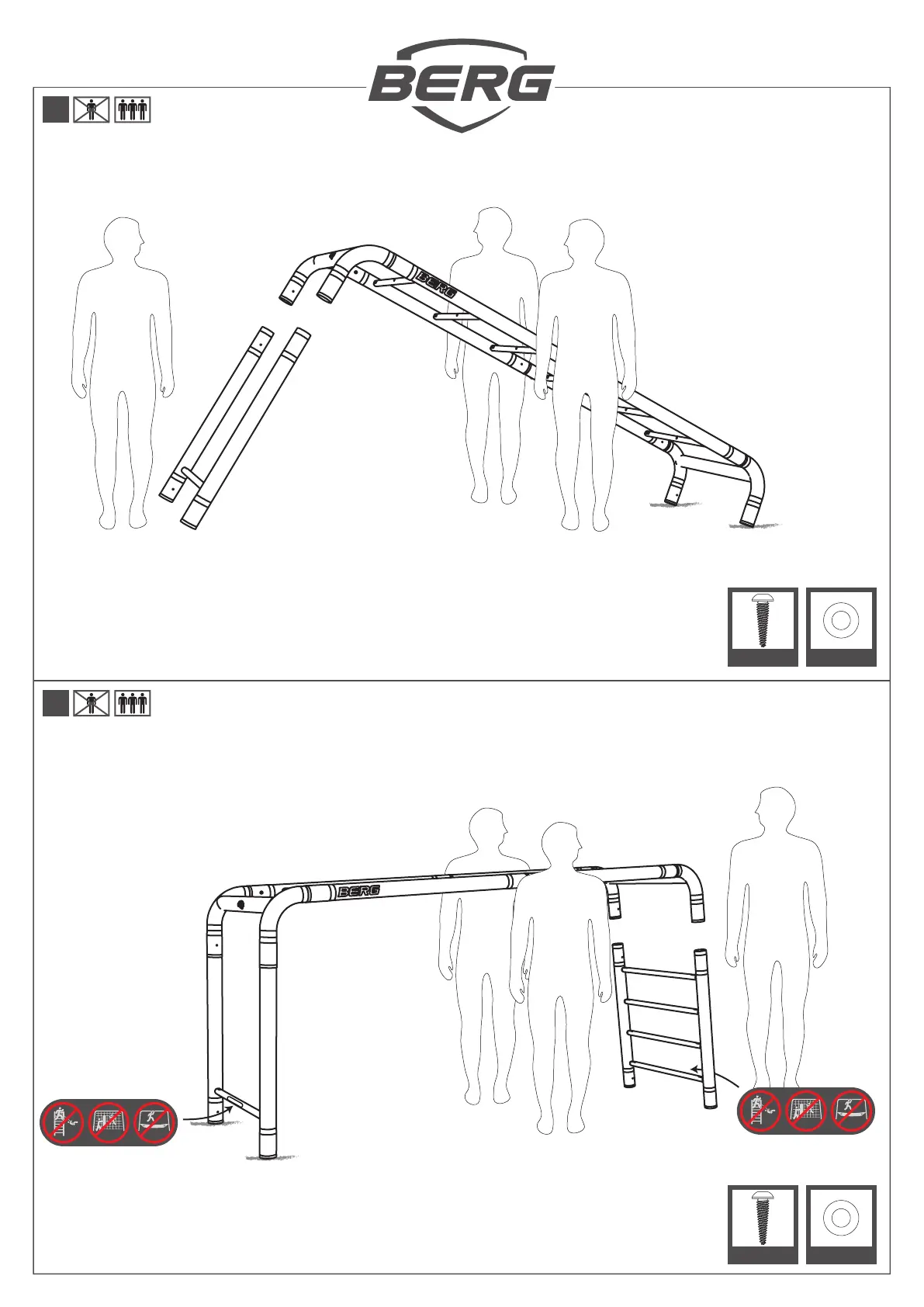 BERG

BERG

BERG