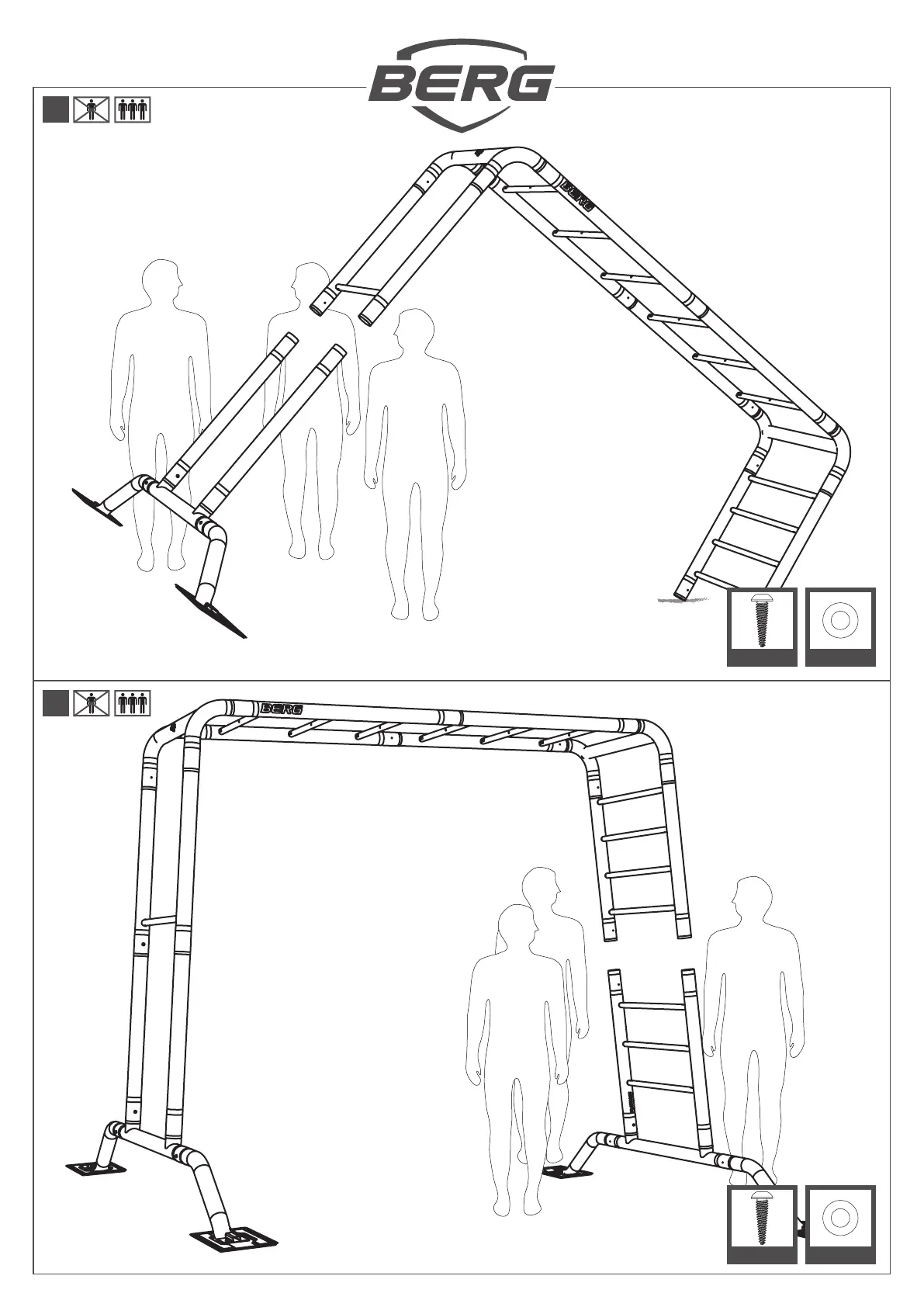 BERG

BERG

BERG