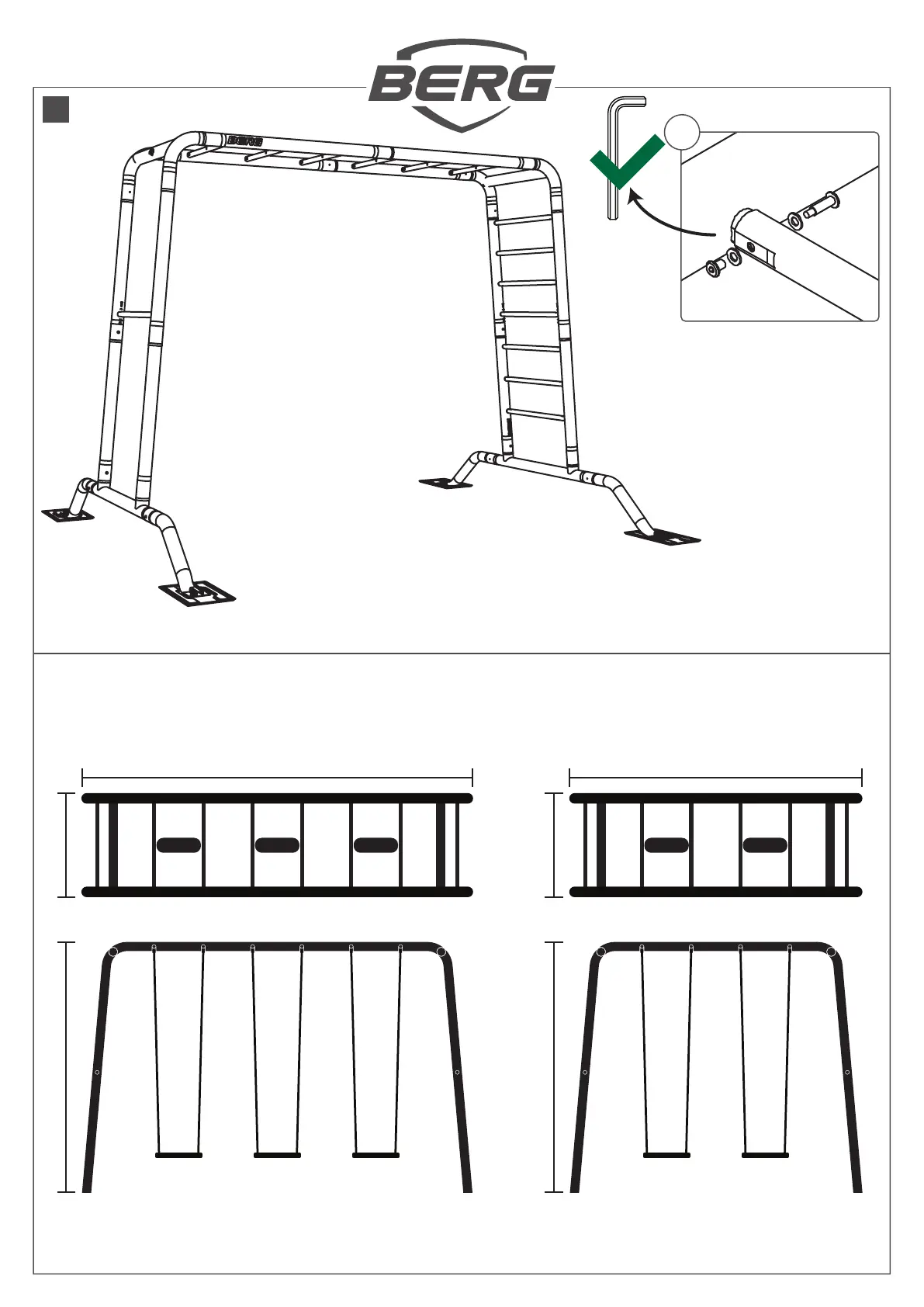 BERG

BERG