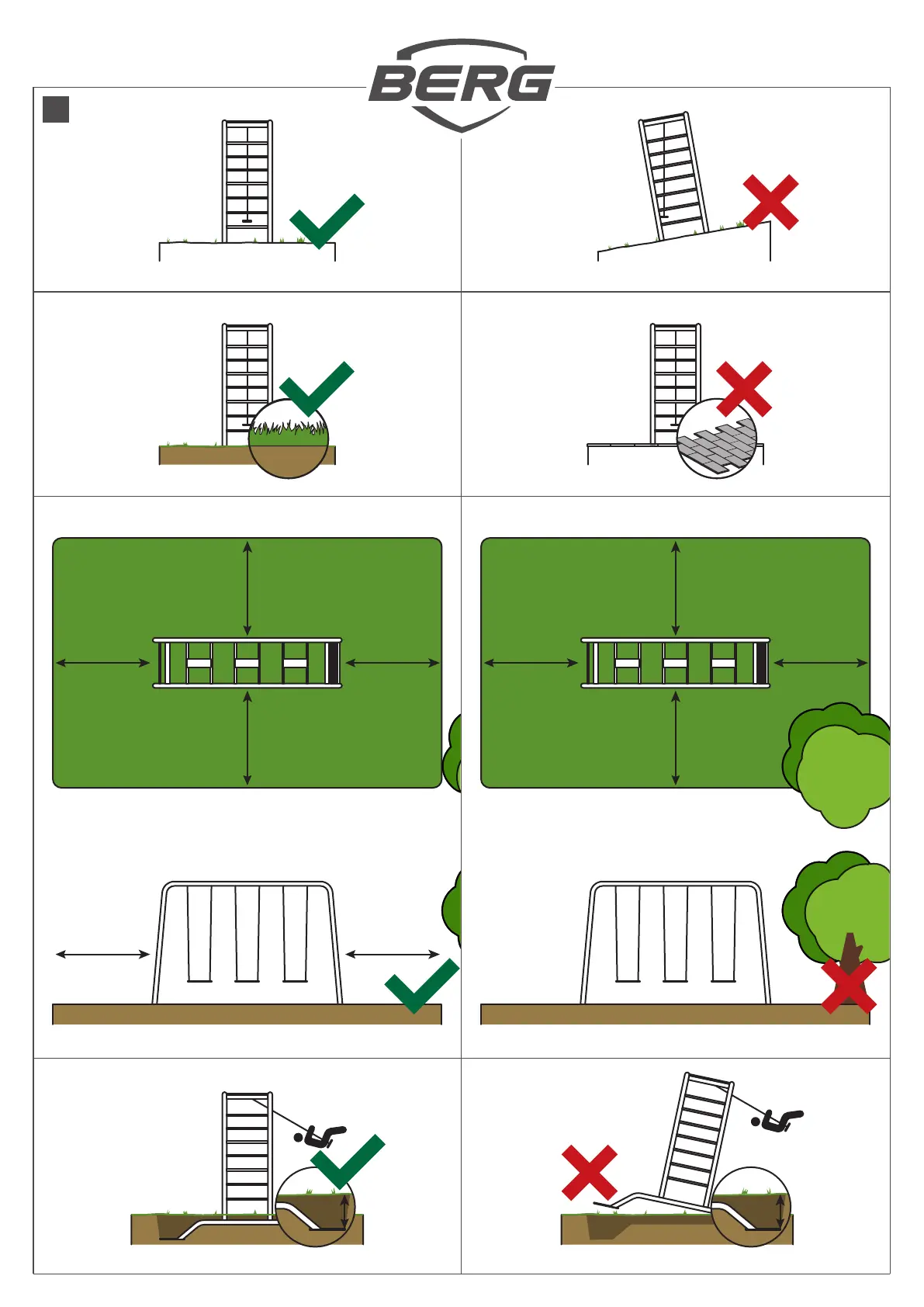 BERG