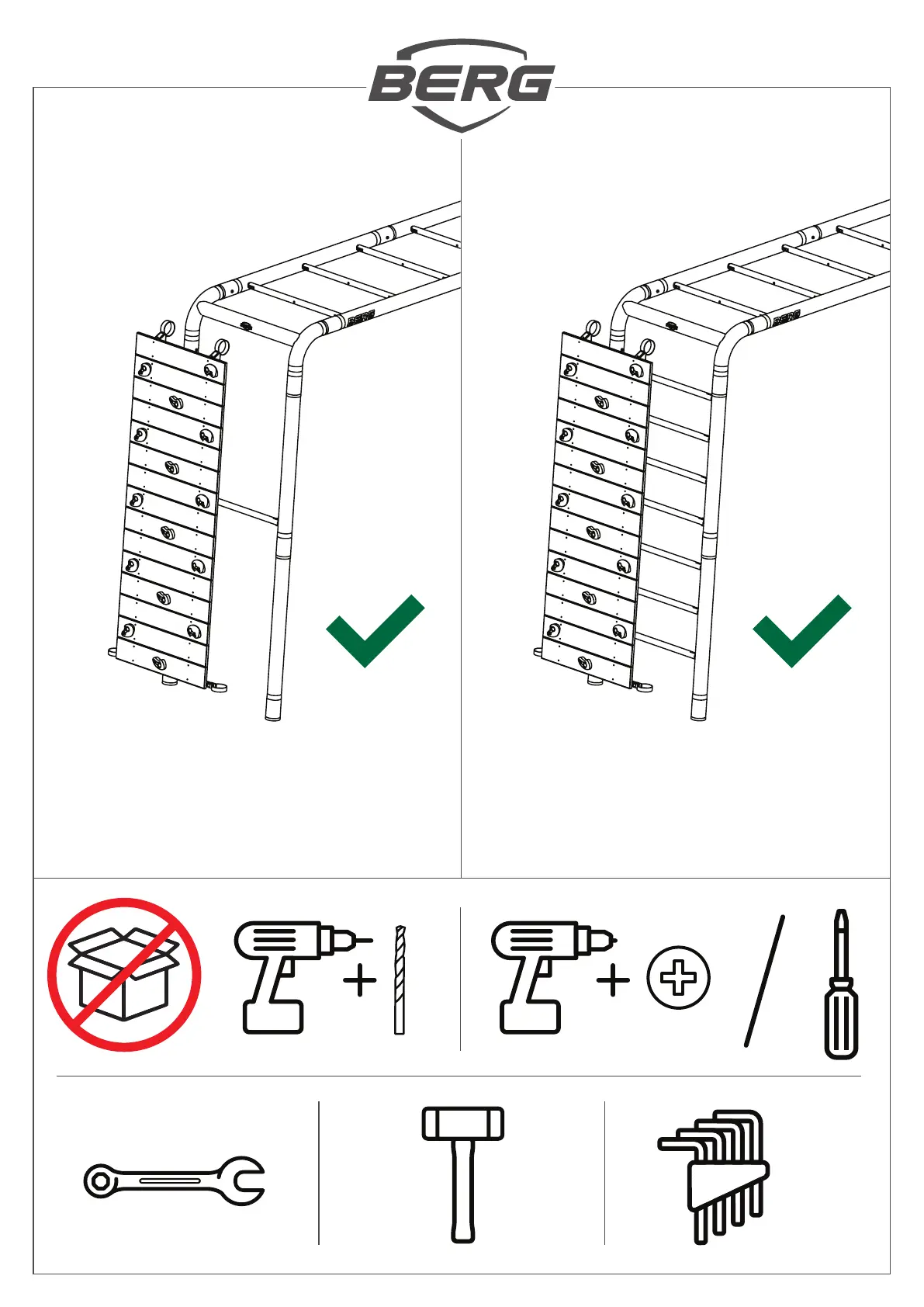 BERG

BERG

BERG