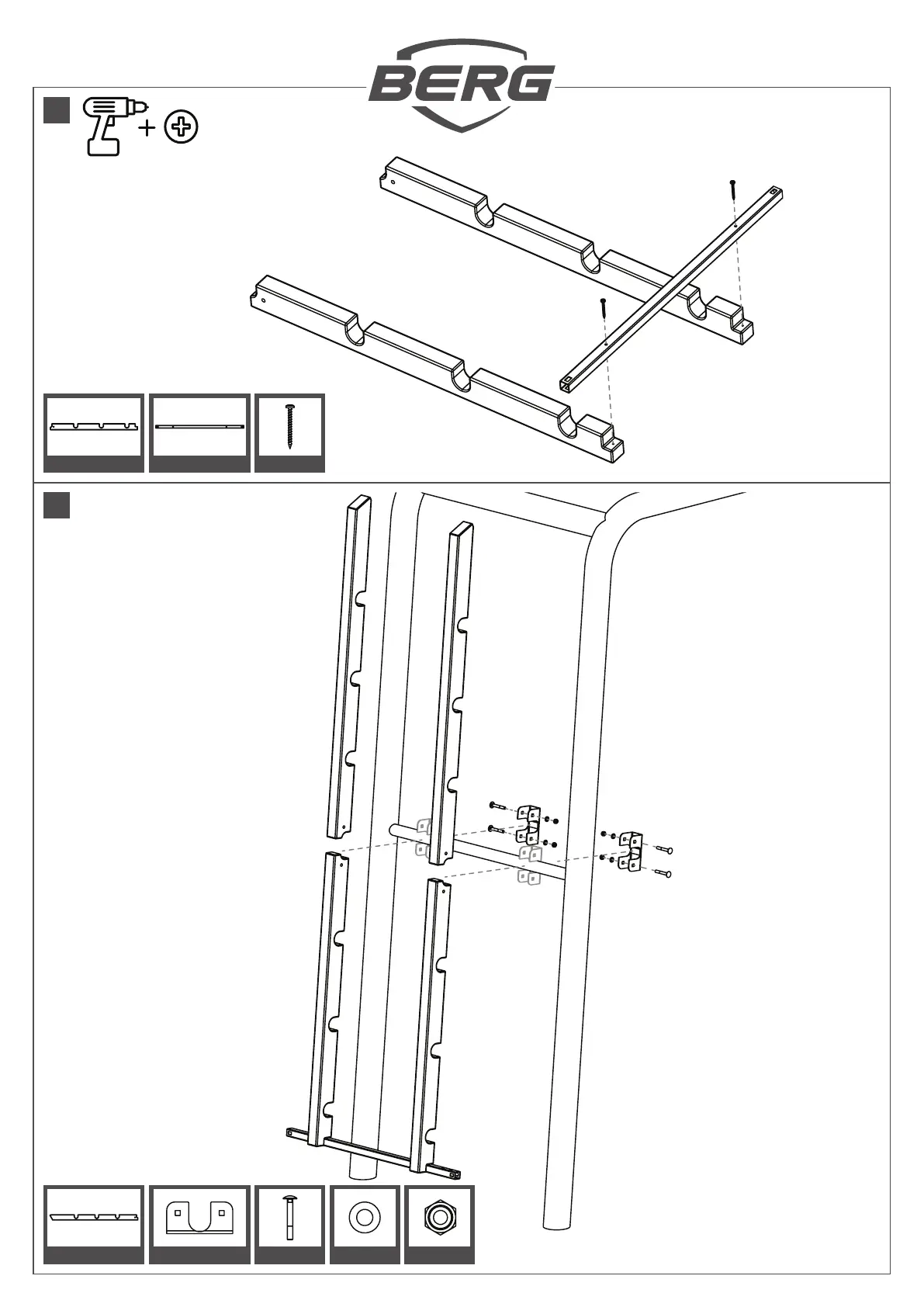 BERG