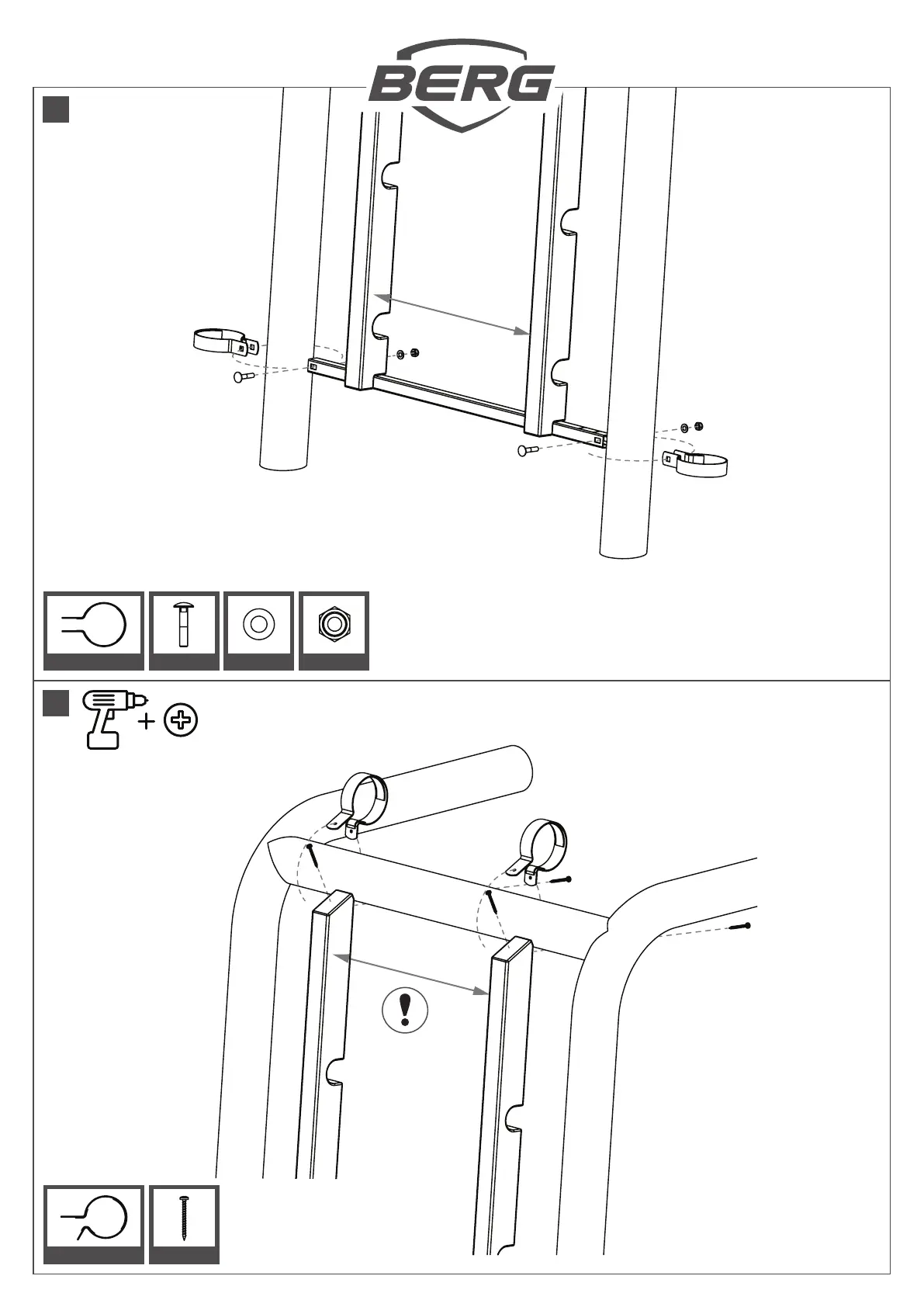 BERG