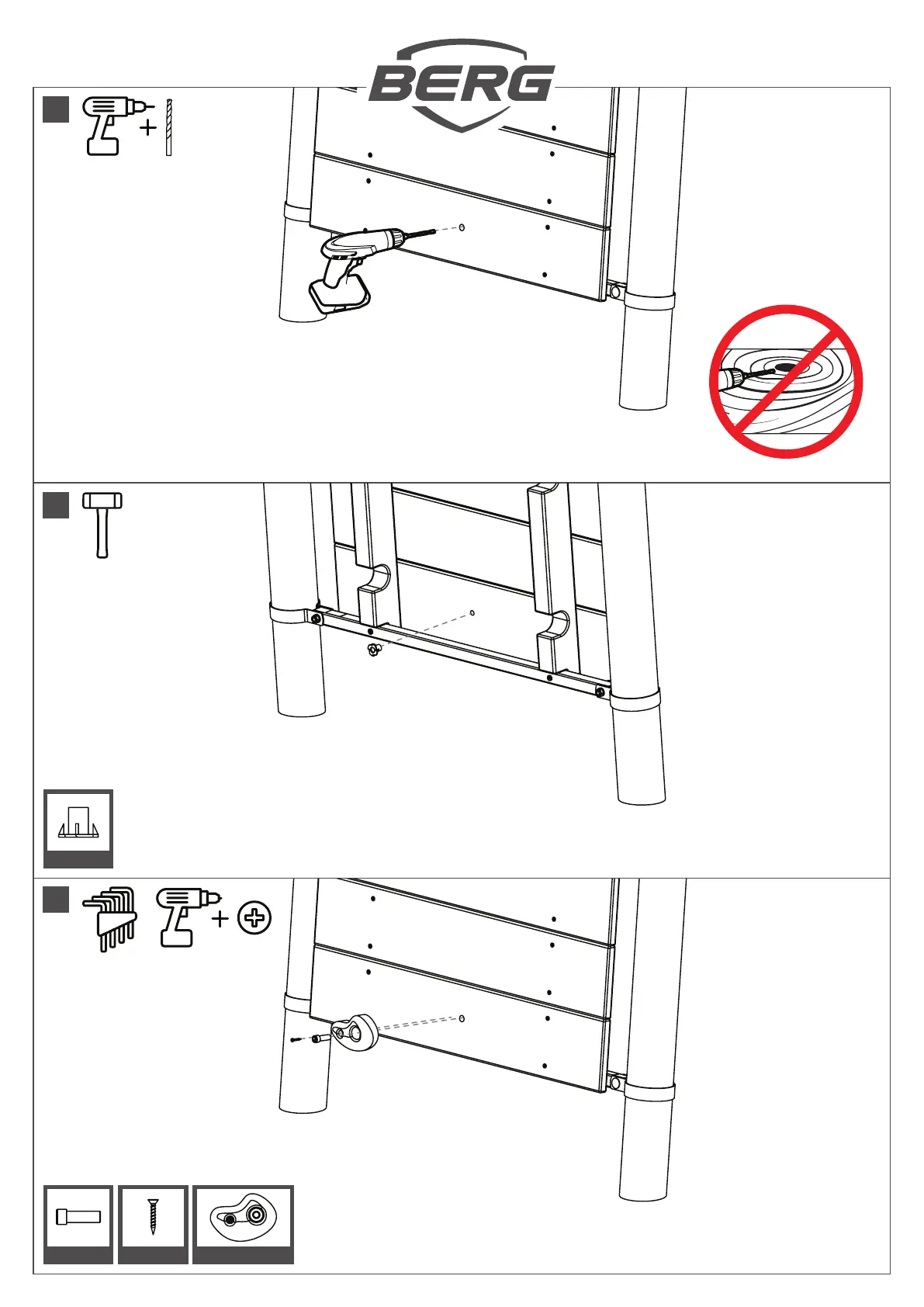 BERG