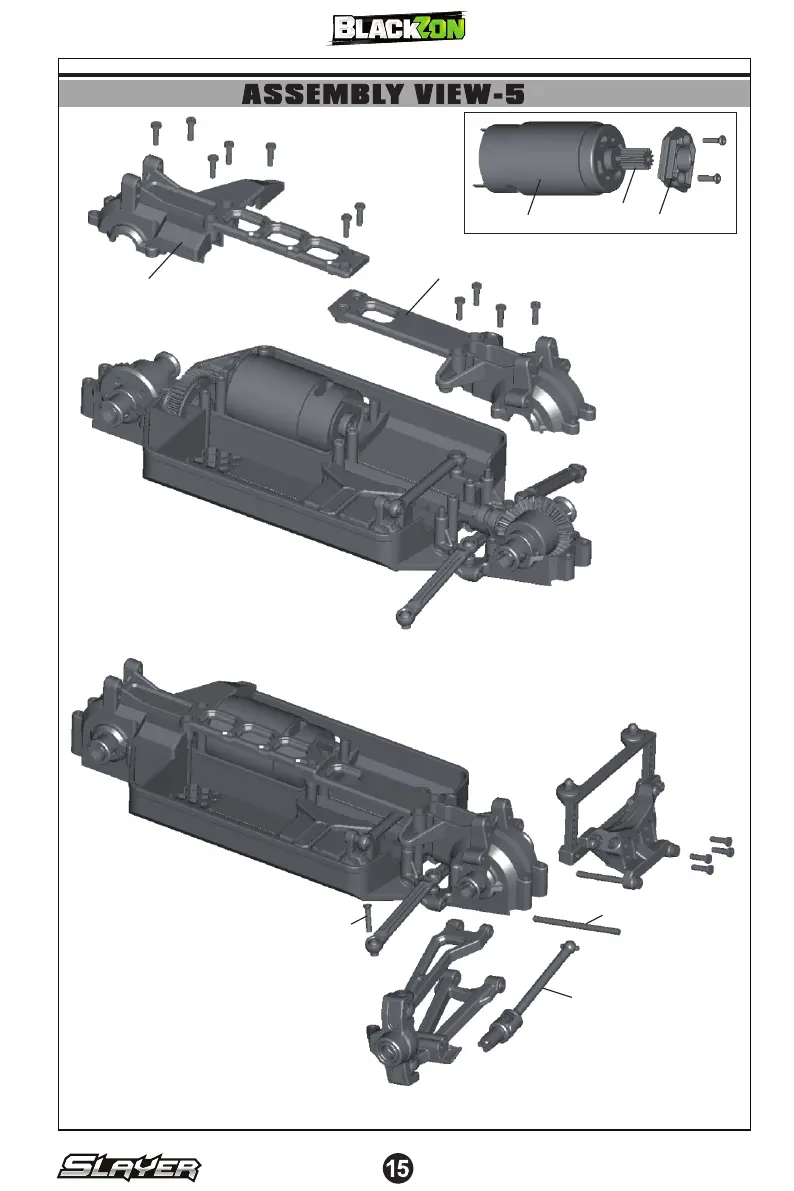 BLACKZON

ASSEMBLY VIEW-5

SLAYER

15