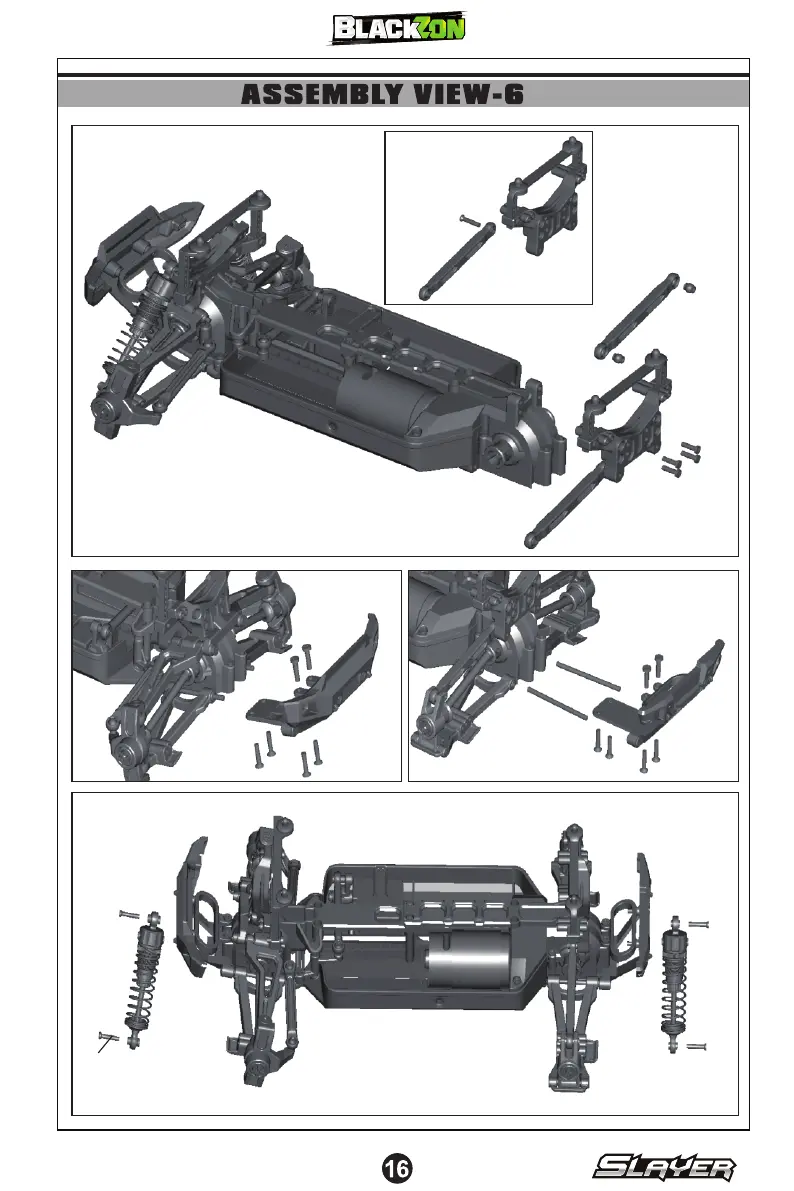 BLACKZON

ASSEMBLY VIEW-6

16

SLAYER