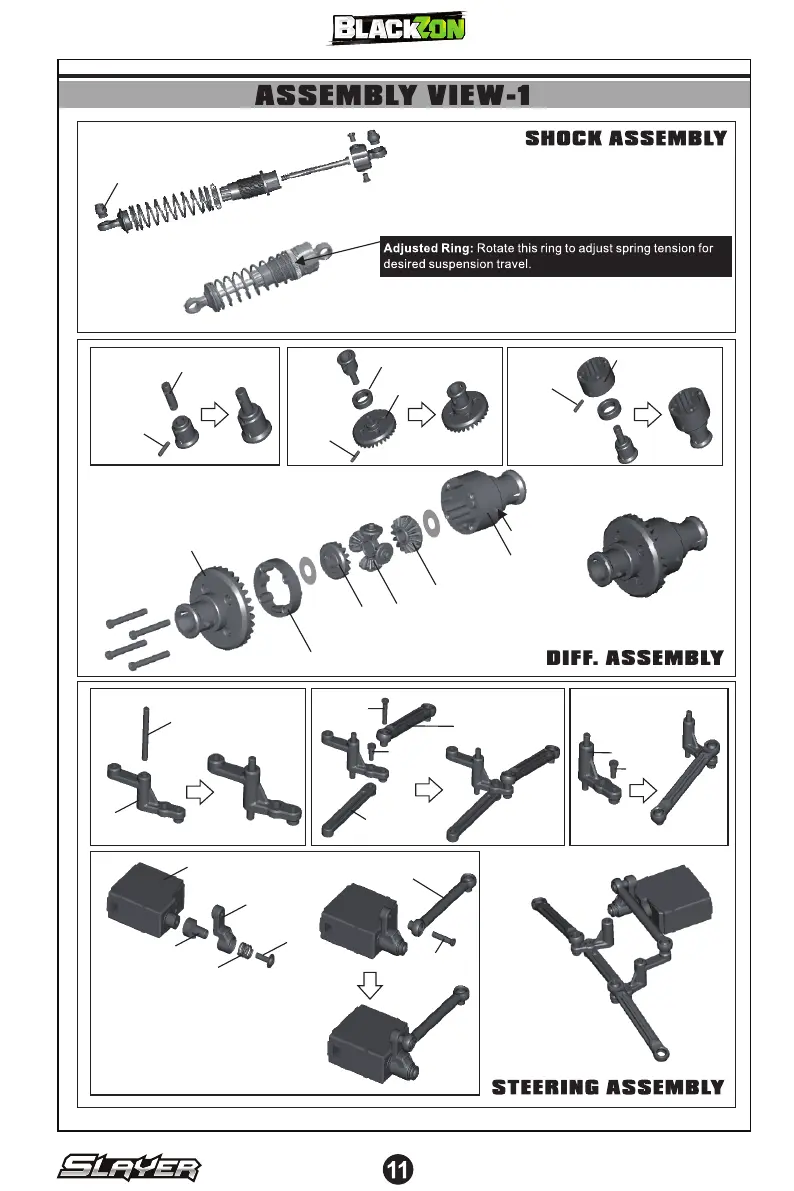 BLACKZON

ASSEMBLY VIEW-1

SHOCK ASSEMBLY

Adjusted Ring: Rotate this ring to adjust spring tension for desired suspension travel.

DIFF. ASSEMBLY

STEERING ASSEMBLY

SLAYER

11