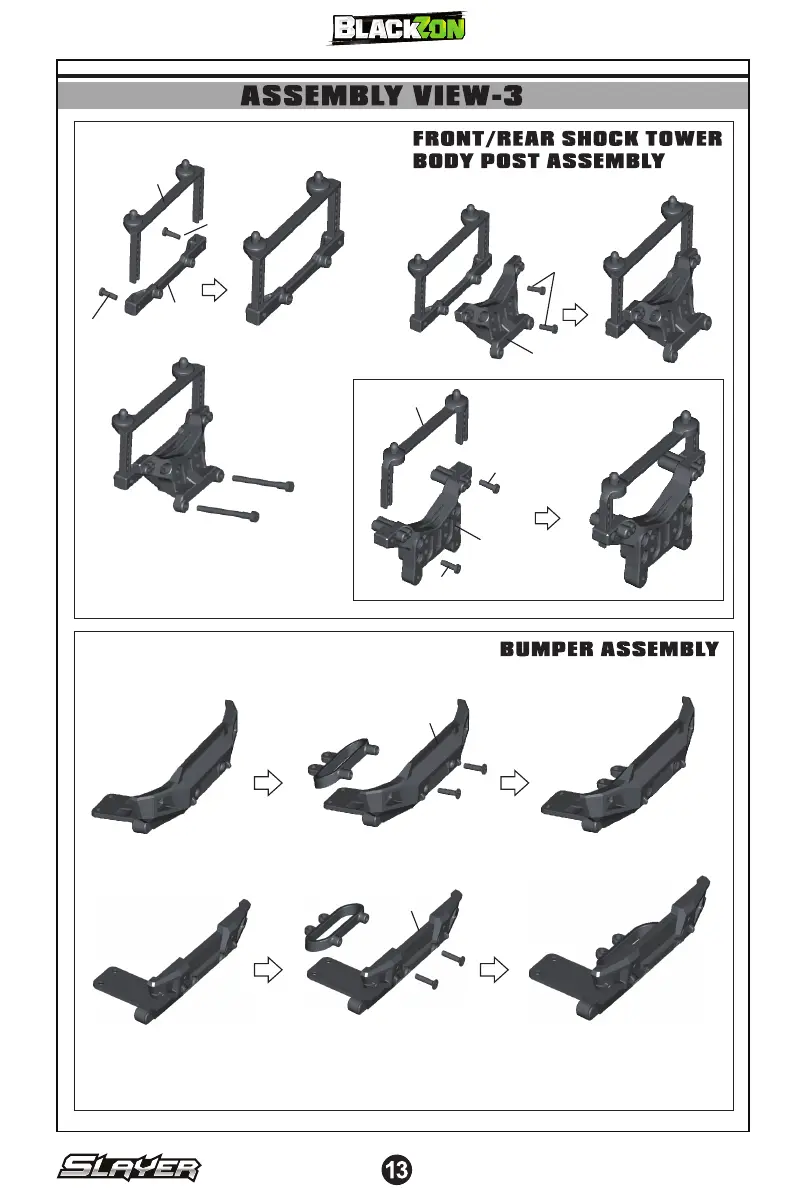 BLACKZON

ASSEMBLY VIEW-3

FRONT/REAR SHOCK TOWER BODY POST ASSEMBLY

BUMPER ASSEMBLY

SLAYER

13