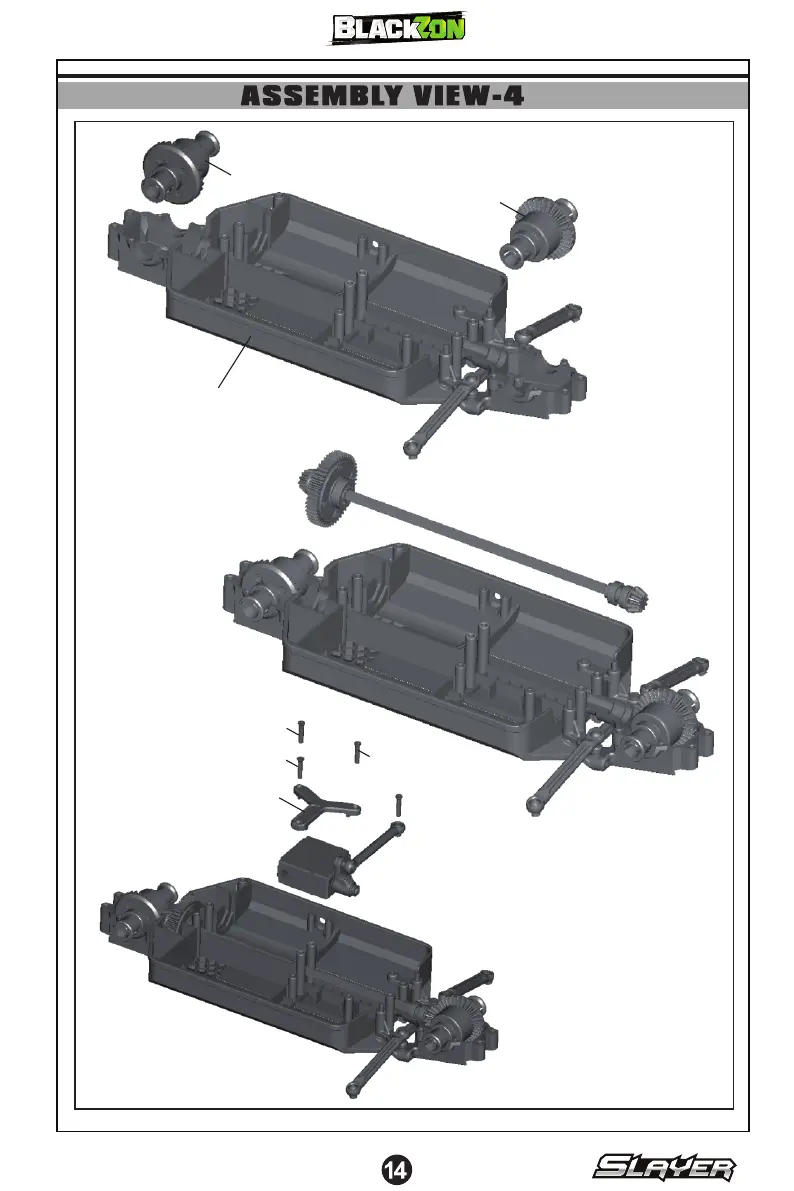 BLACKZON

ASSEMBLY VIEW-4

14

SLAYER