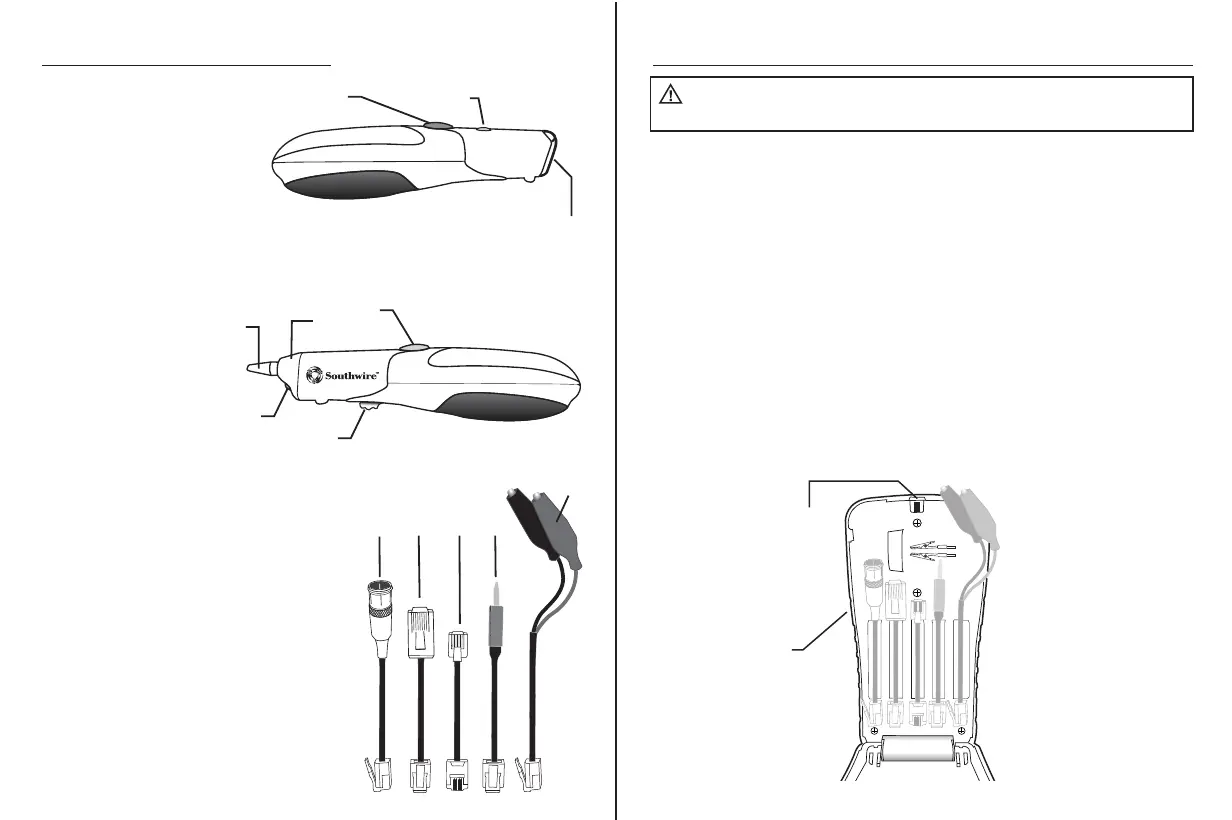 Southwire