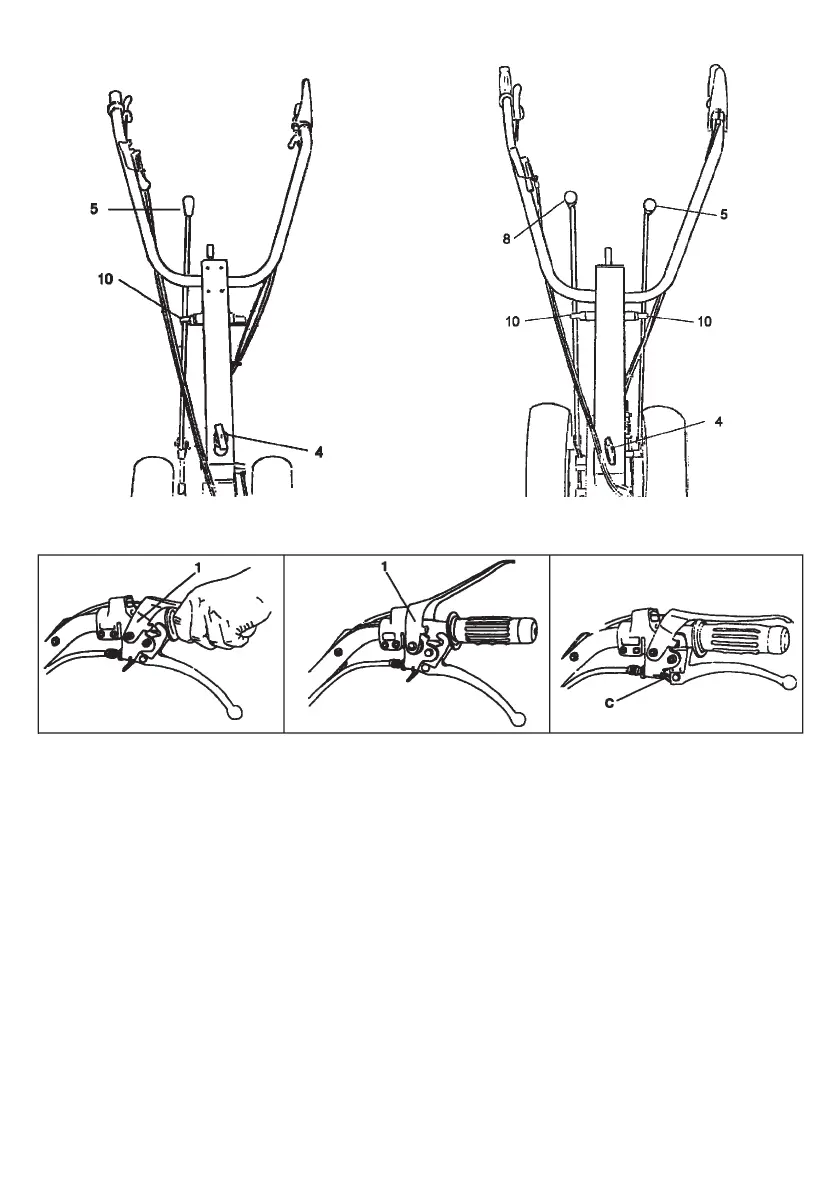 5
10
4
8
5
10
10
4
1
1
C