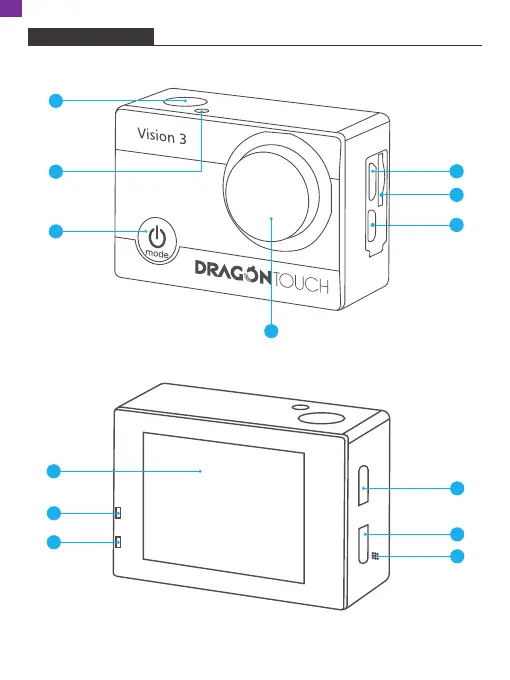 Vision 3

mode

DRAGON TOUCH