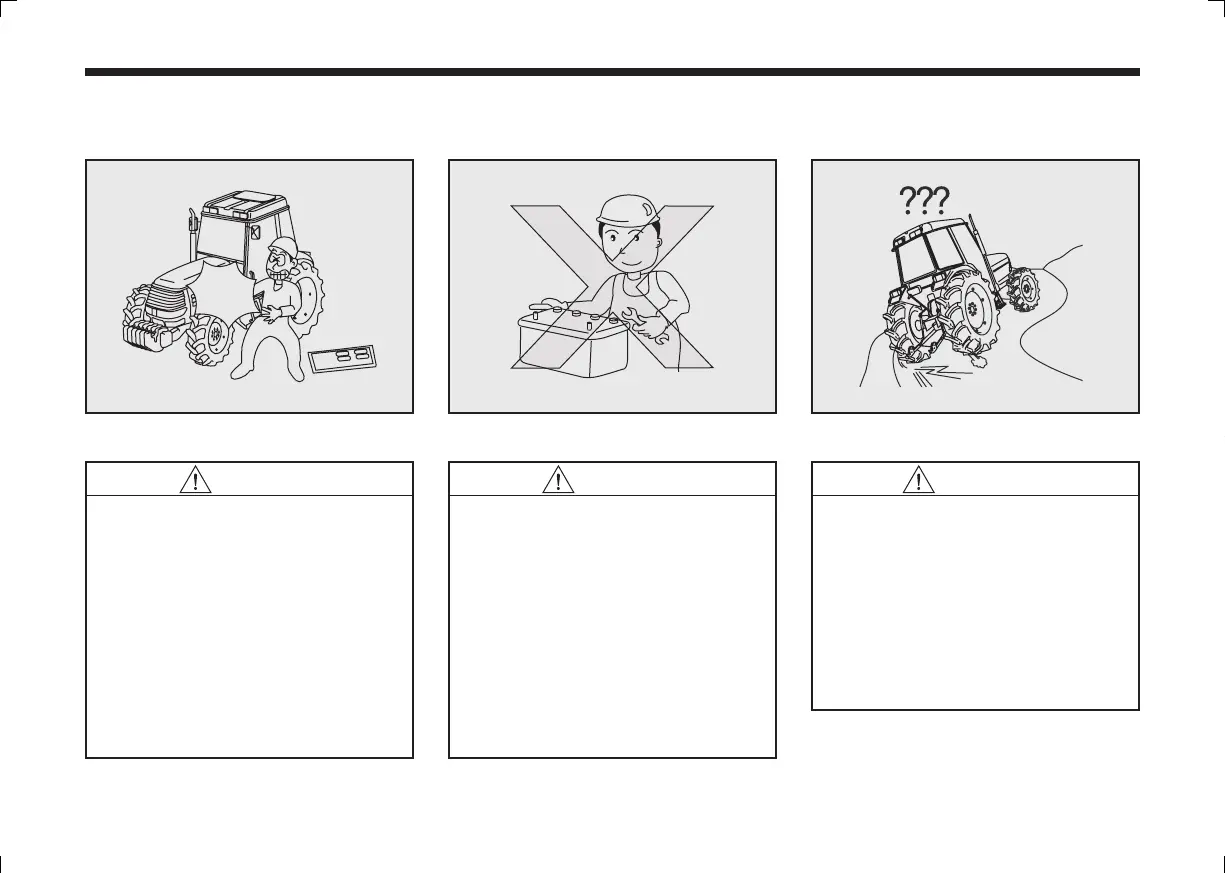 ???