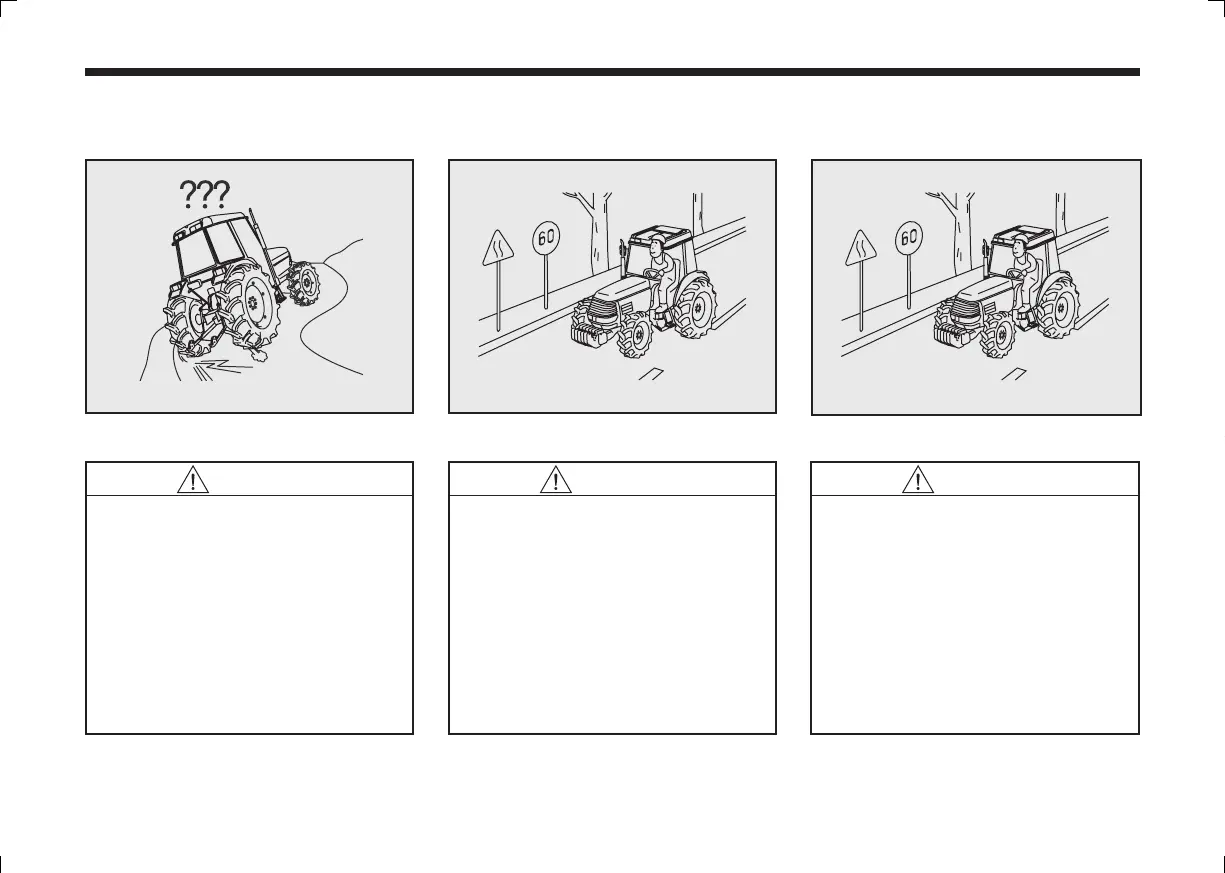 ???

60

60