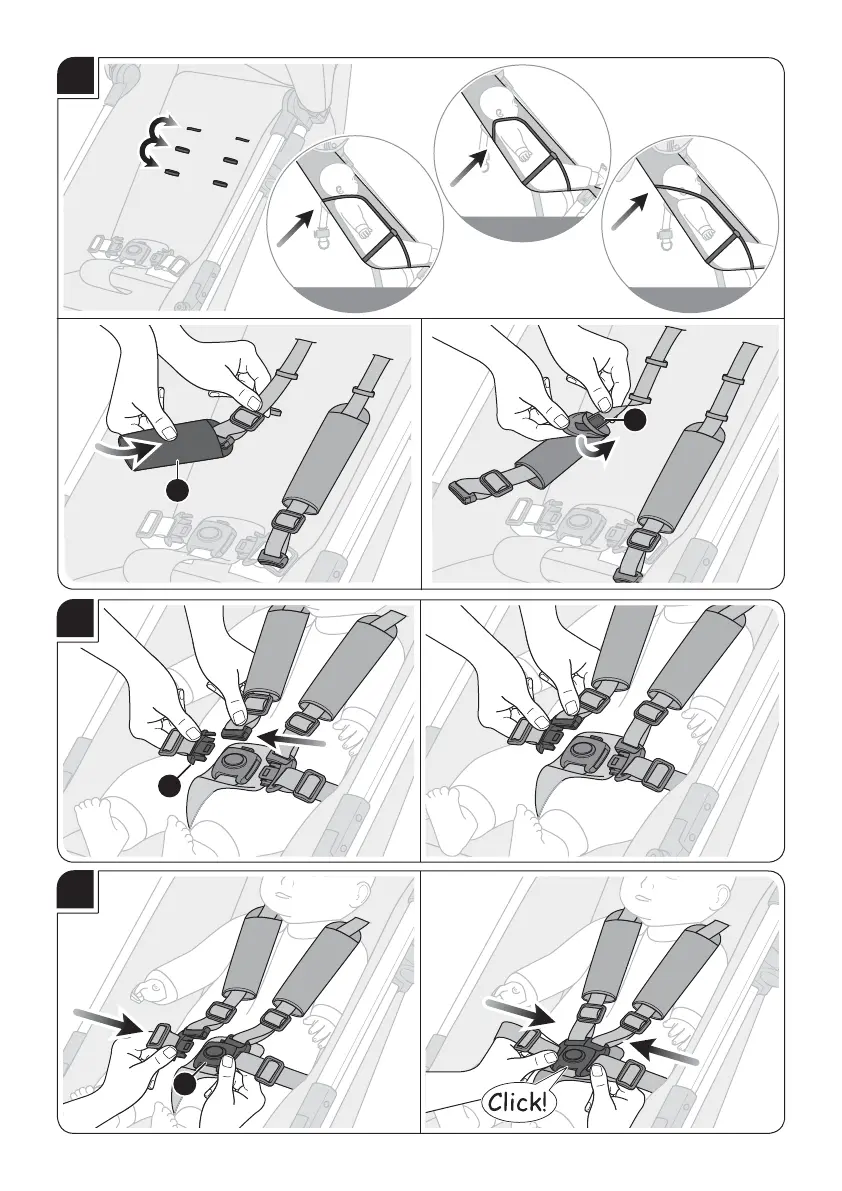 Click!