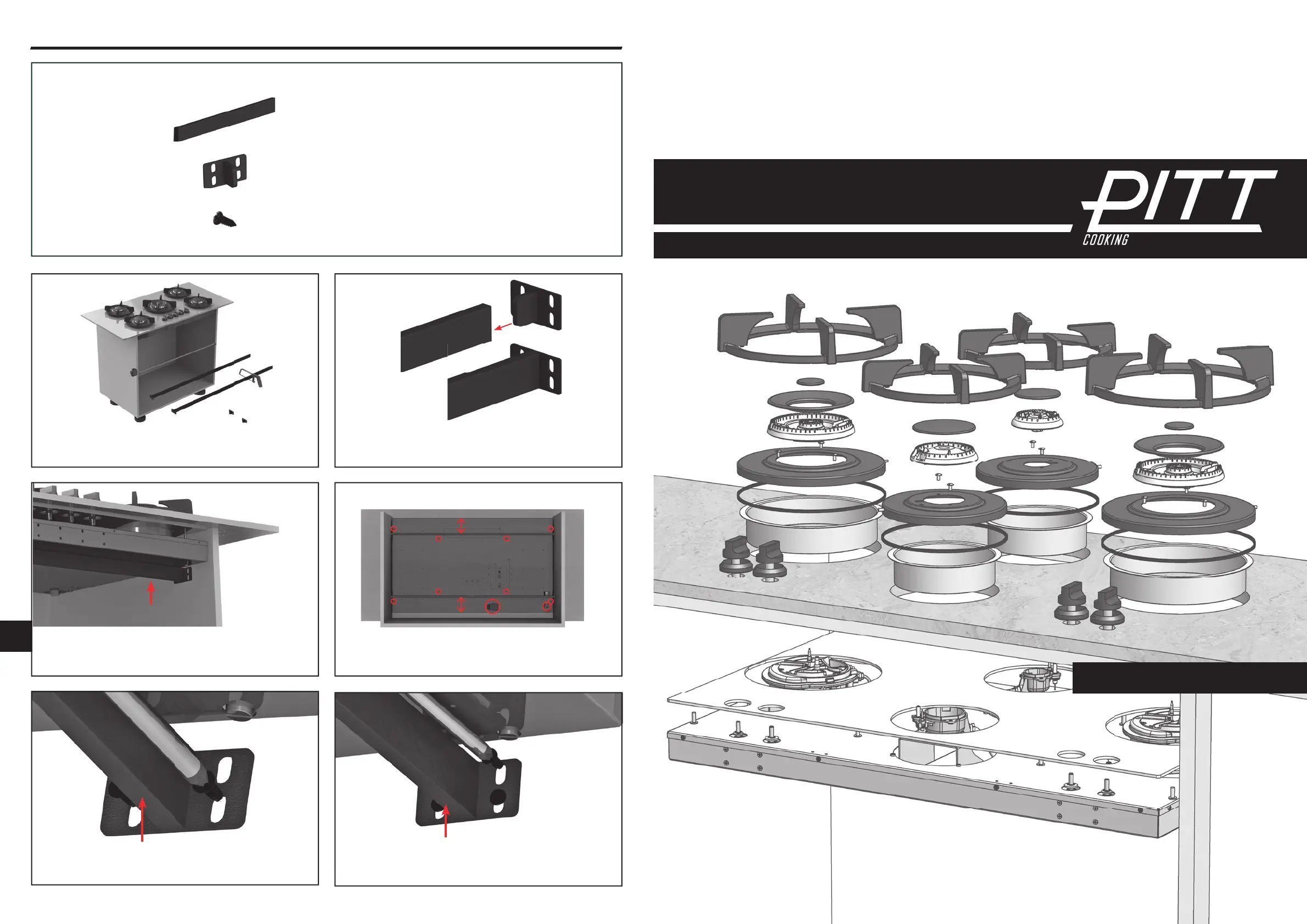 PITT
COOKING