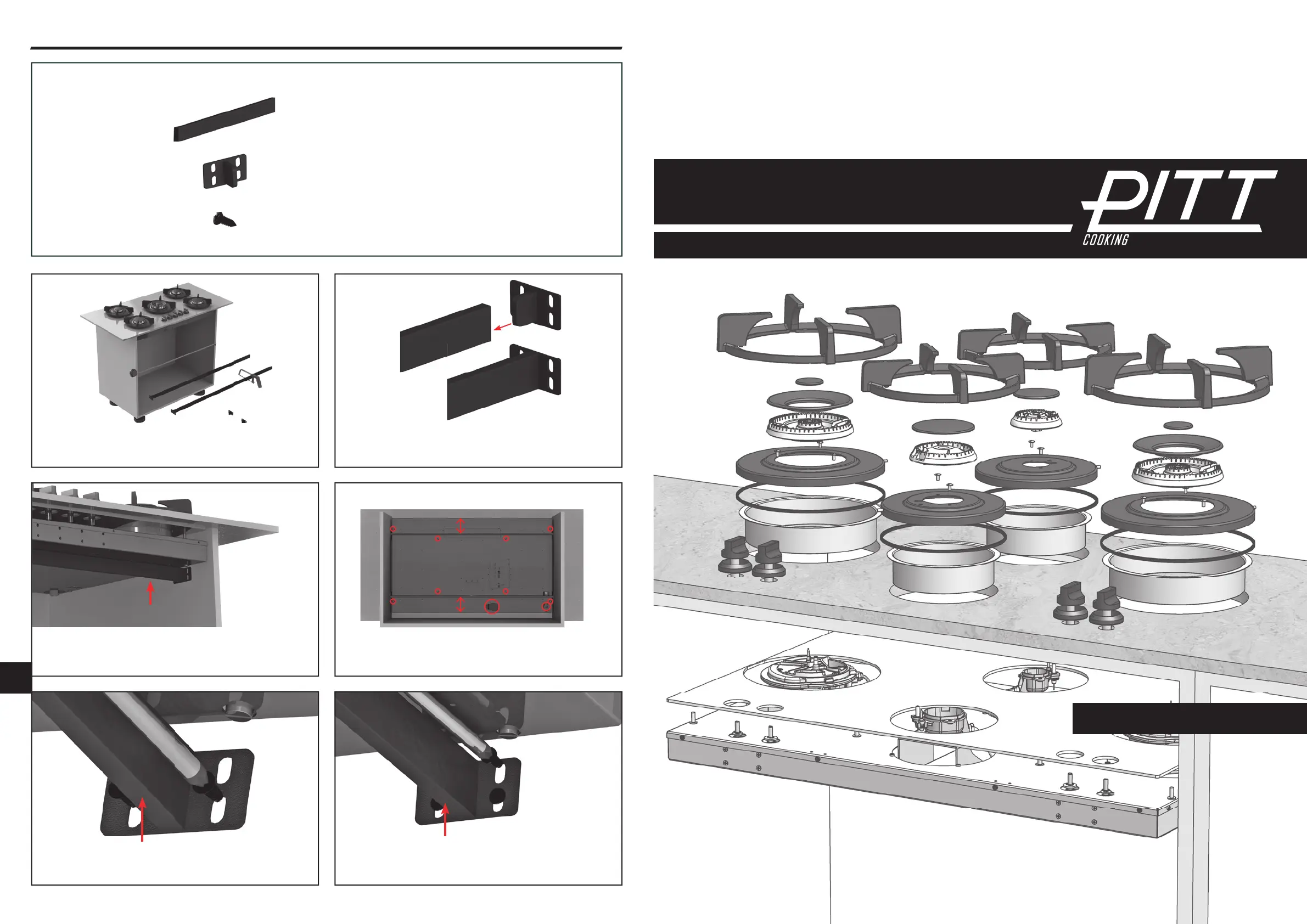 PITT
COOKING