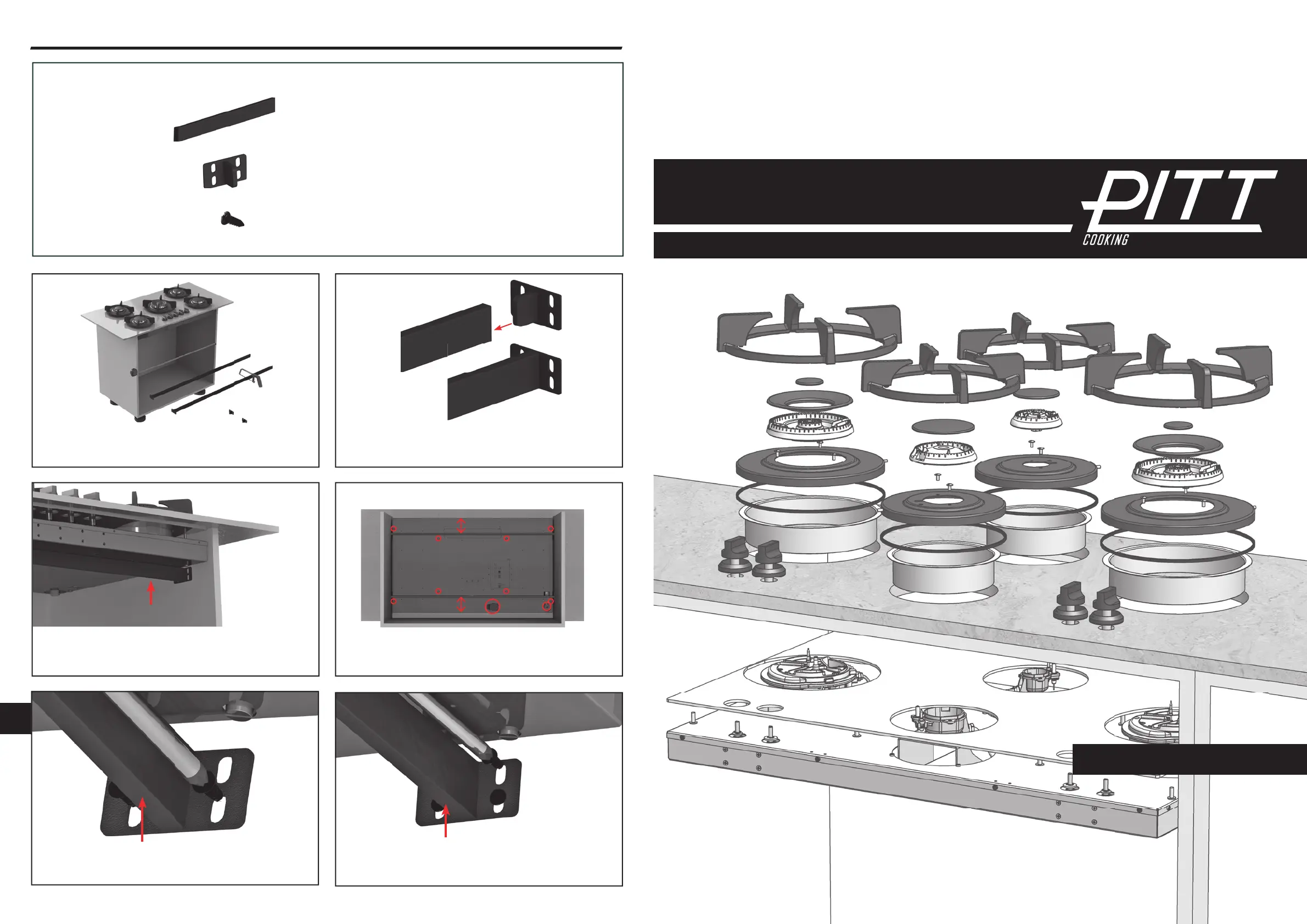 PITT
COOKING