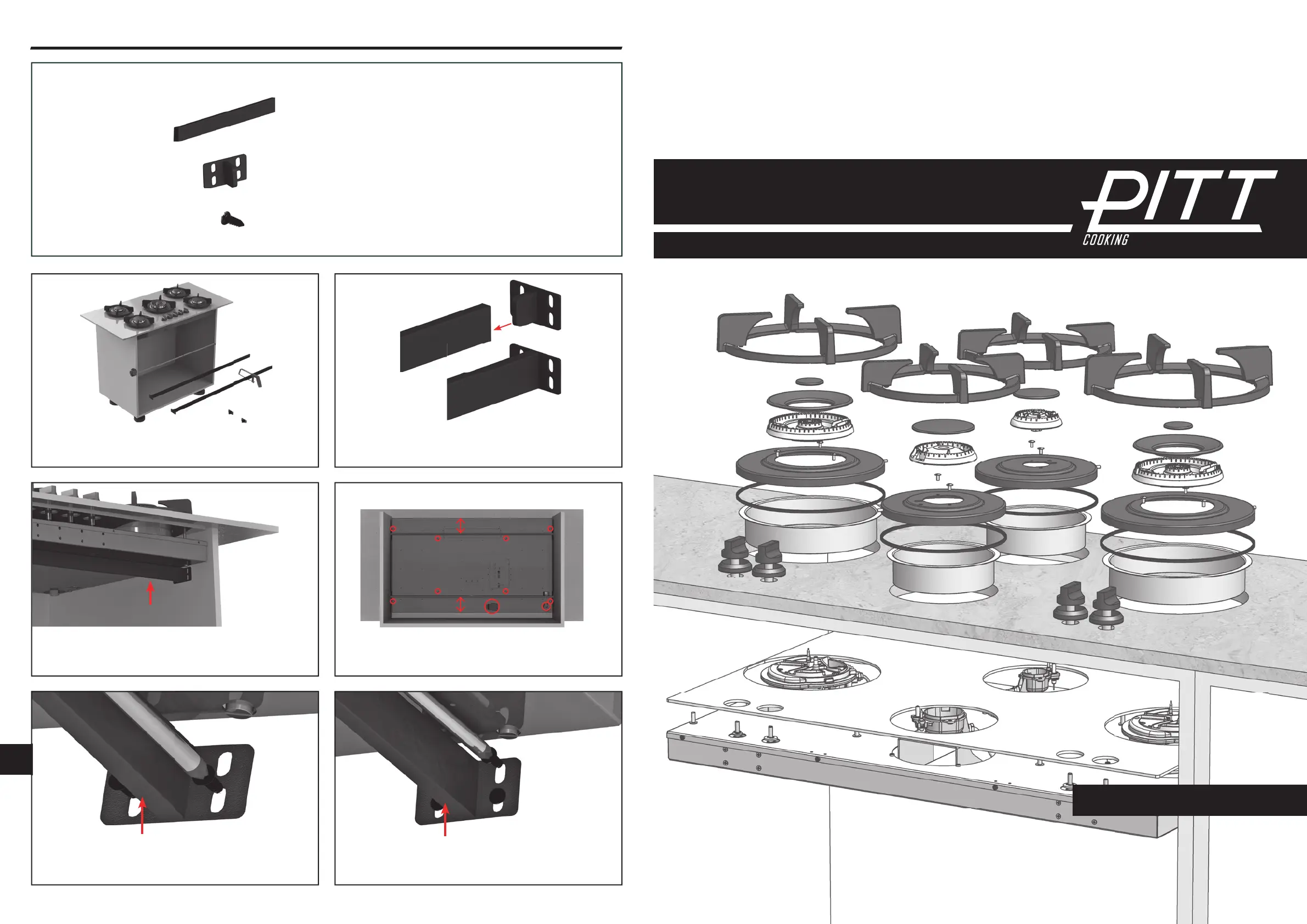 PITT
COOKING