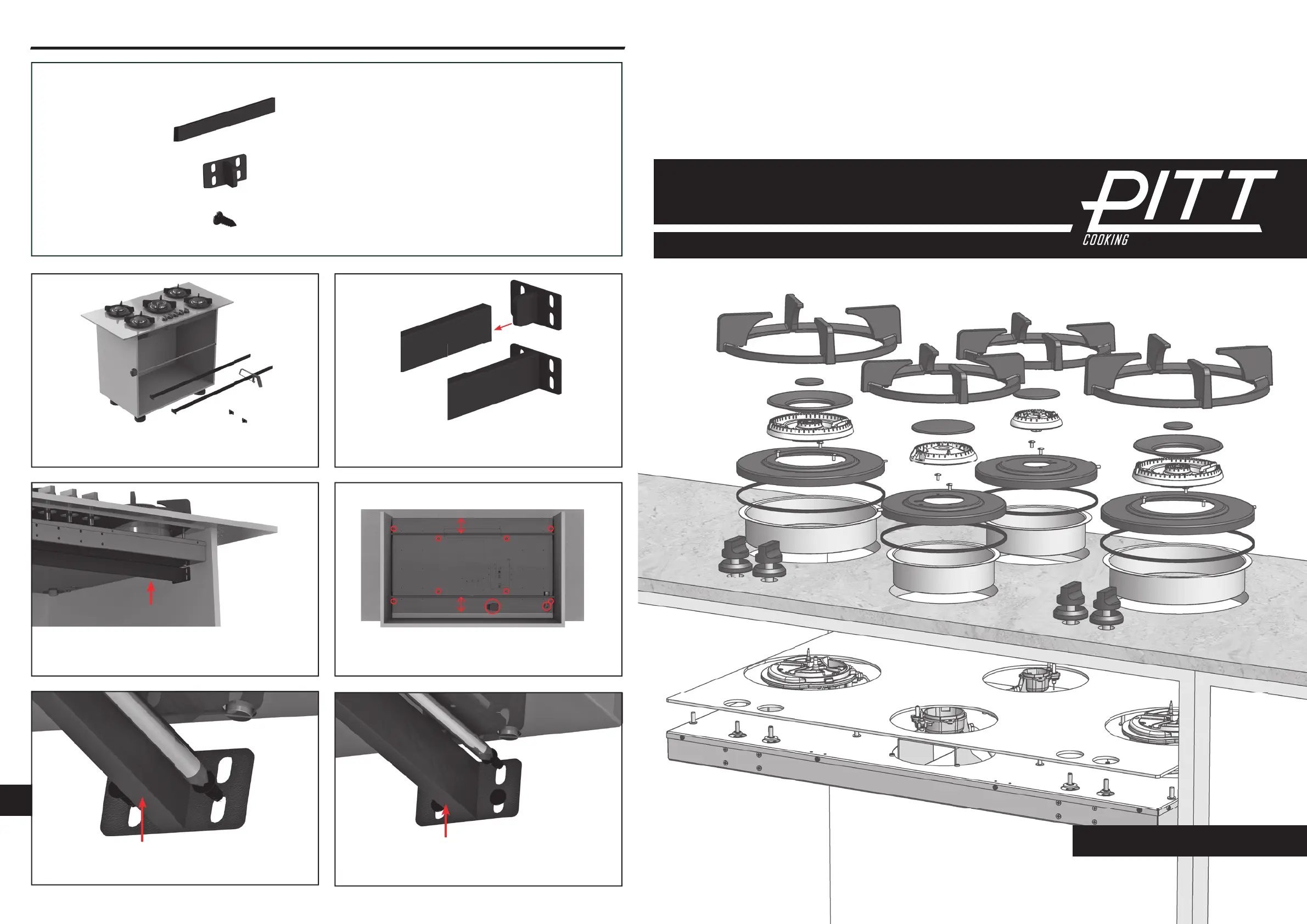 PITT
COOKING