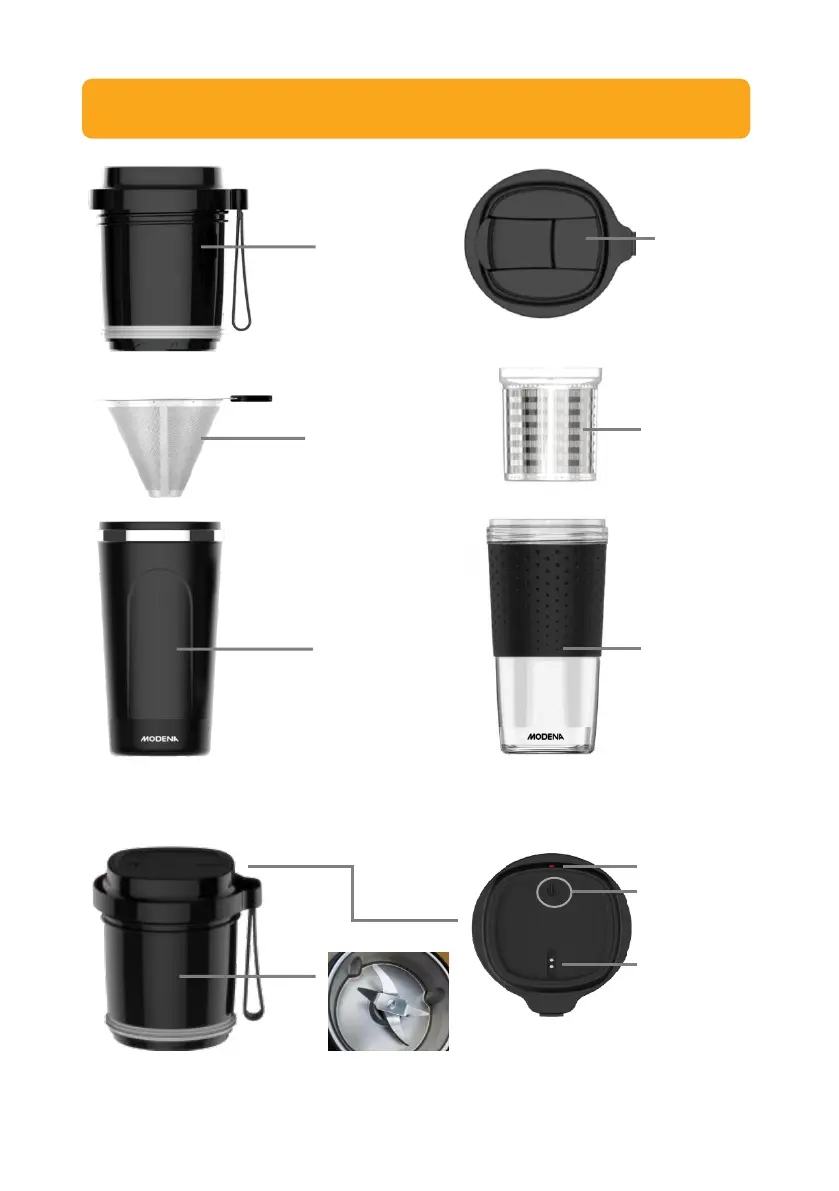 MODENA

MODENA