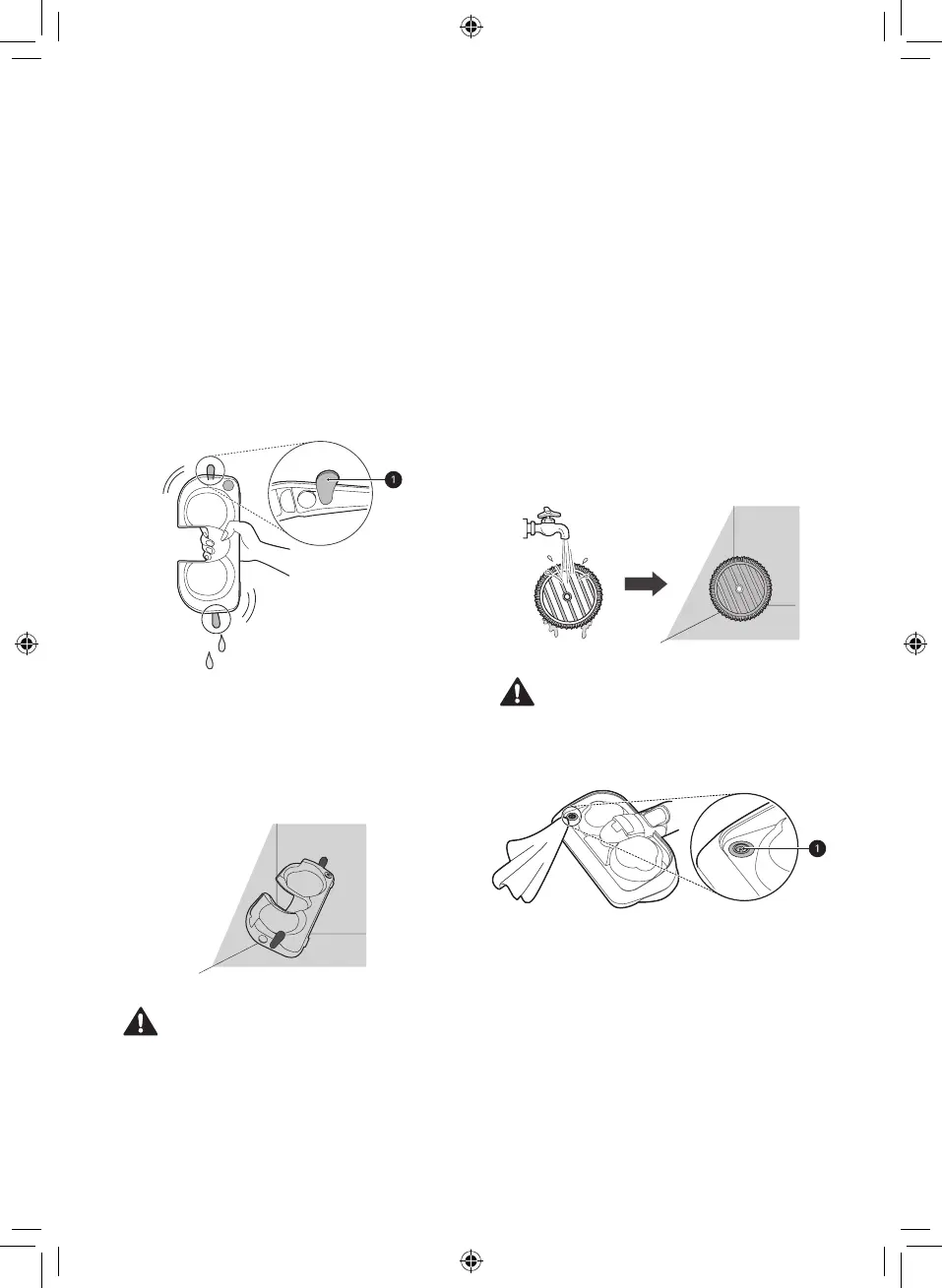 1

1