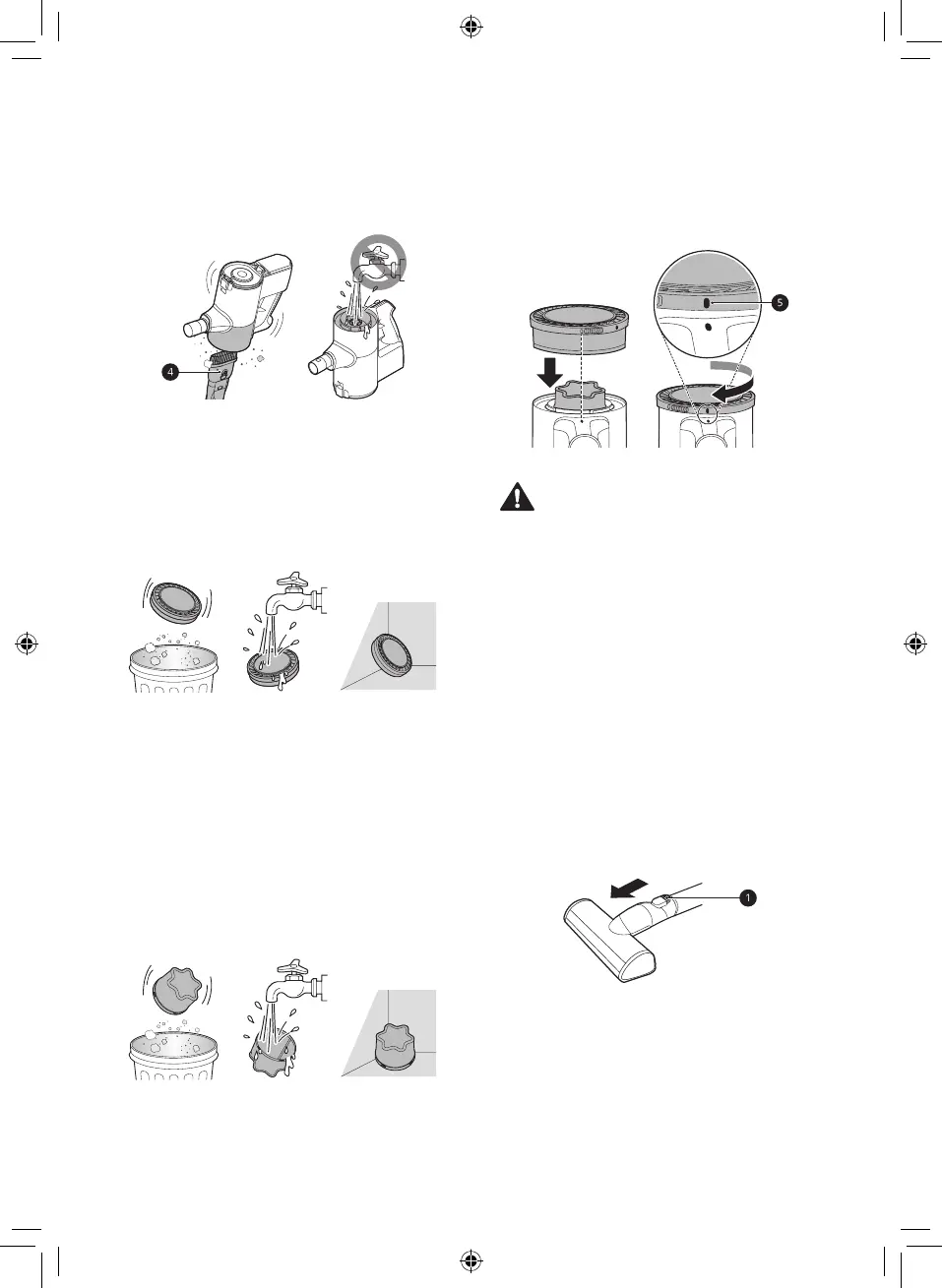 4

5

1