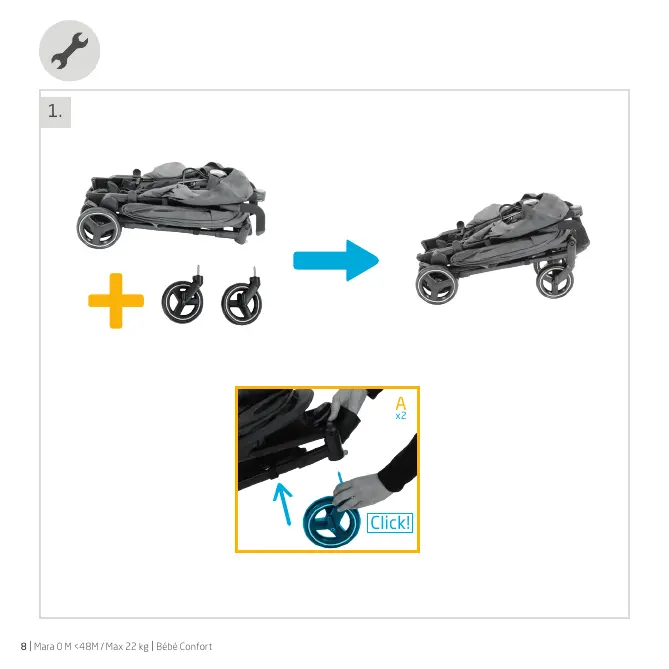 1.

A
x2

Click!

8 | Mara 0 M <48M / Max 22 kg | Bébé Confort