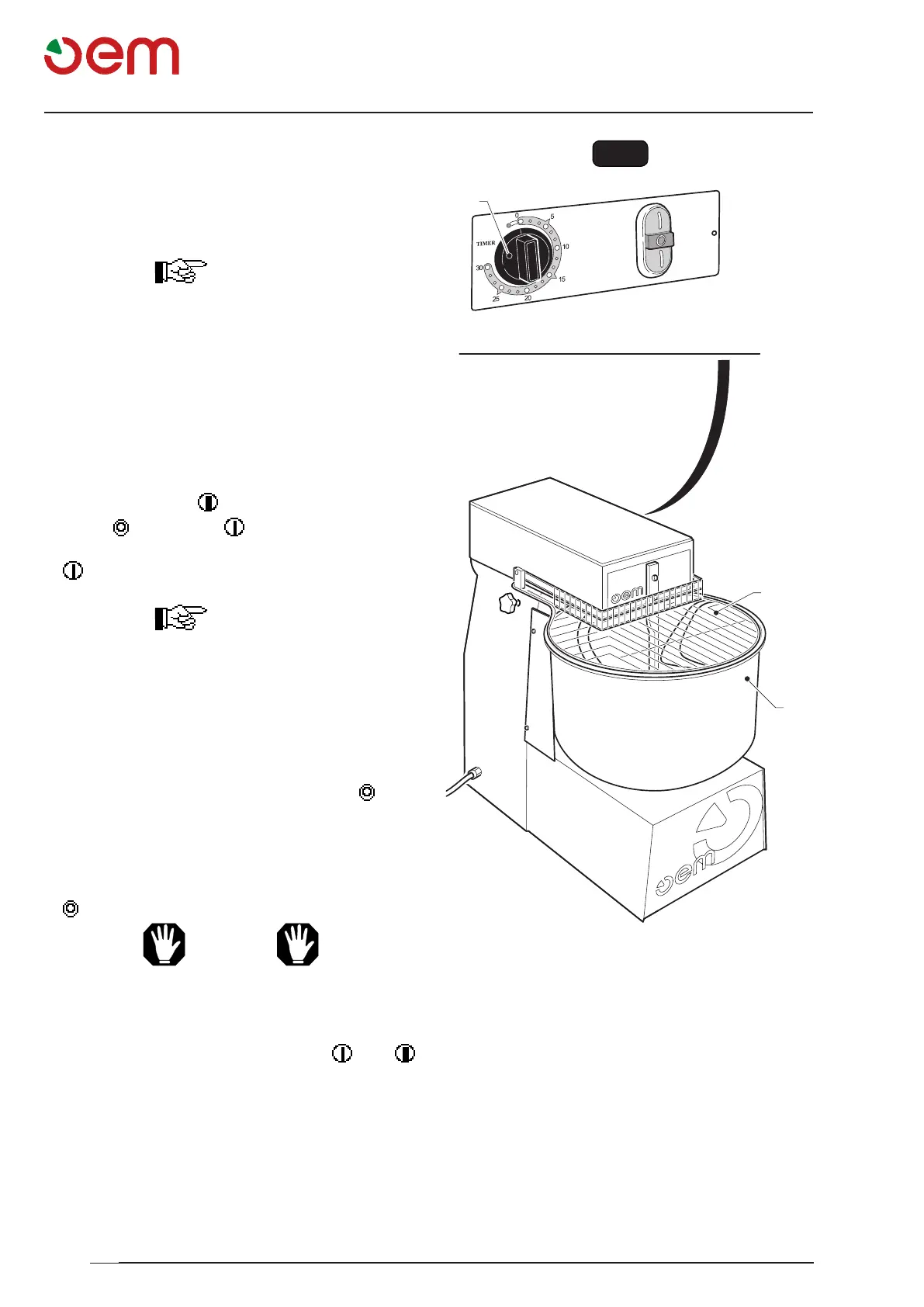 oem

TIMER
0
5
10
15
20
25
30

oem

oem