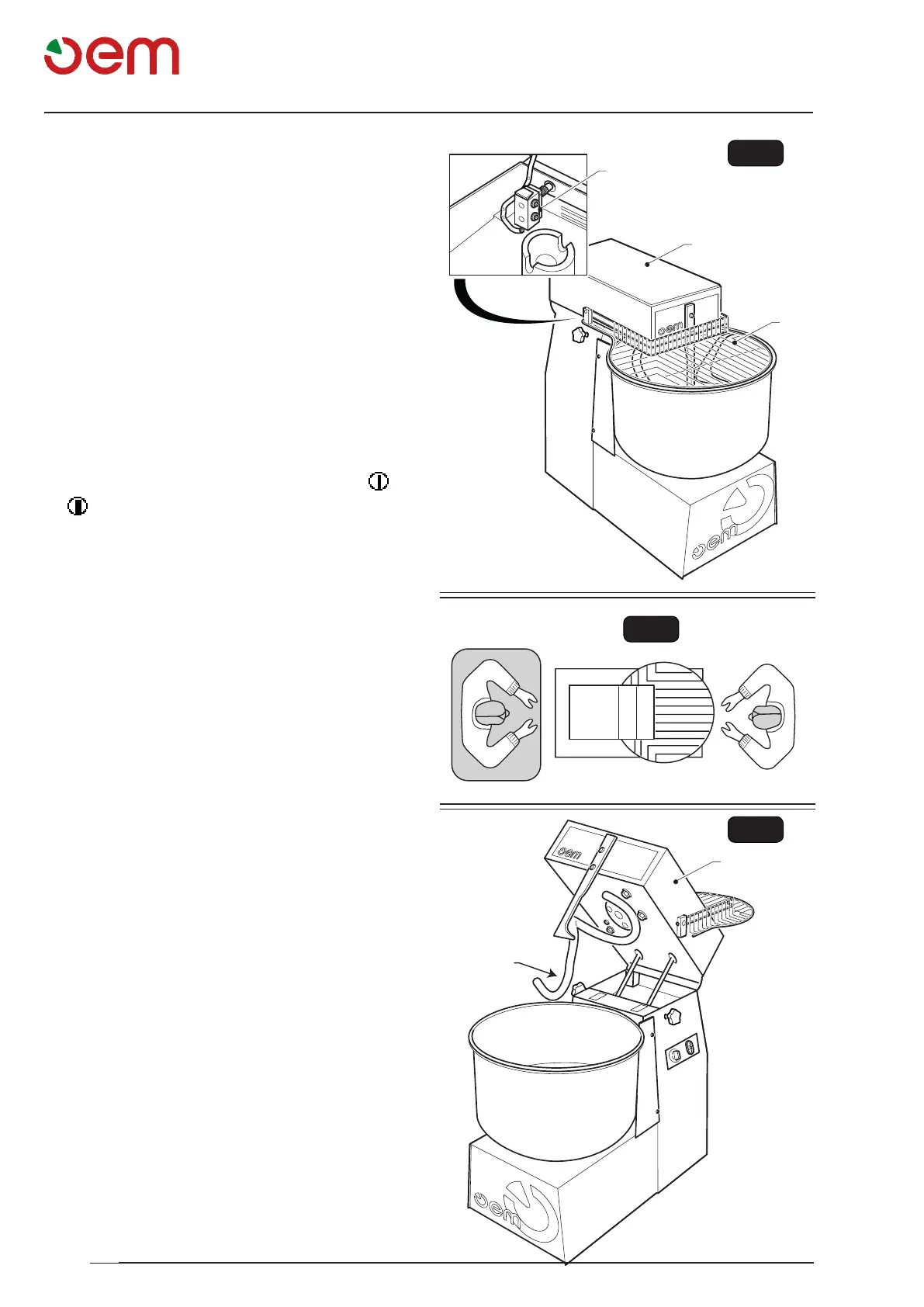 oem

oem

oem

oem