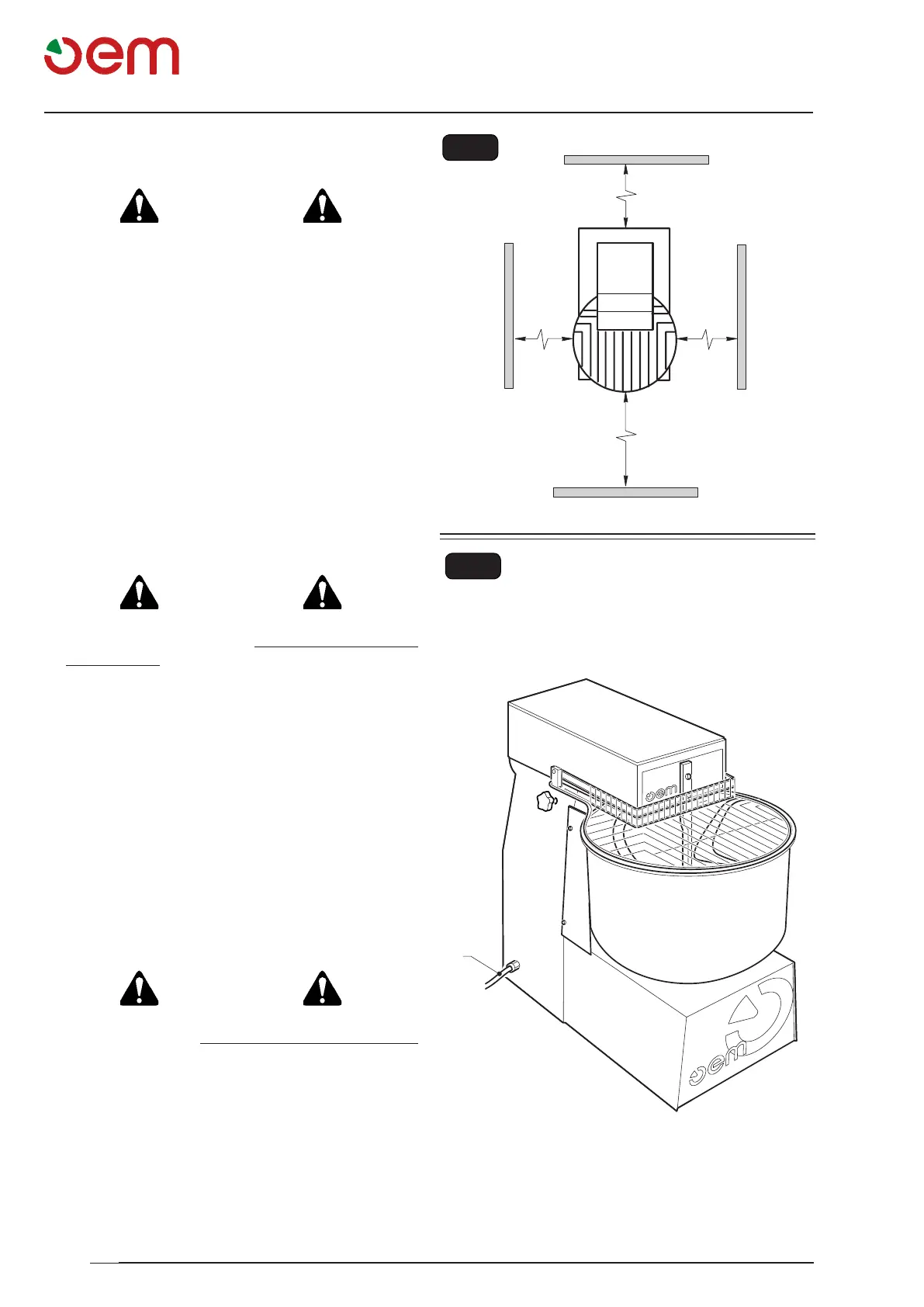 oem

oem

oem