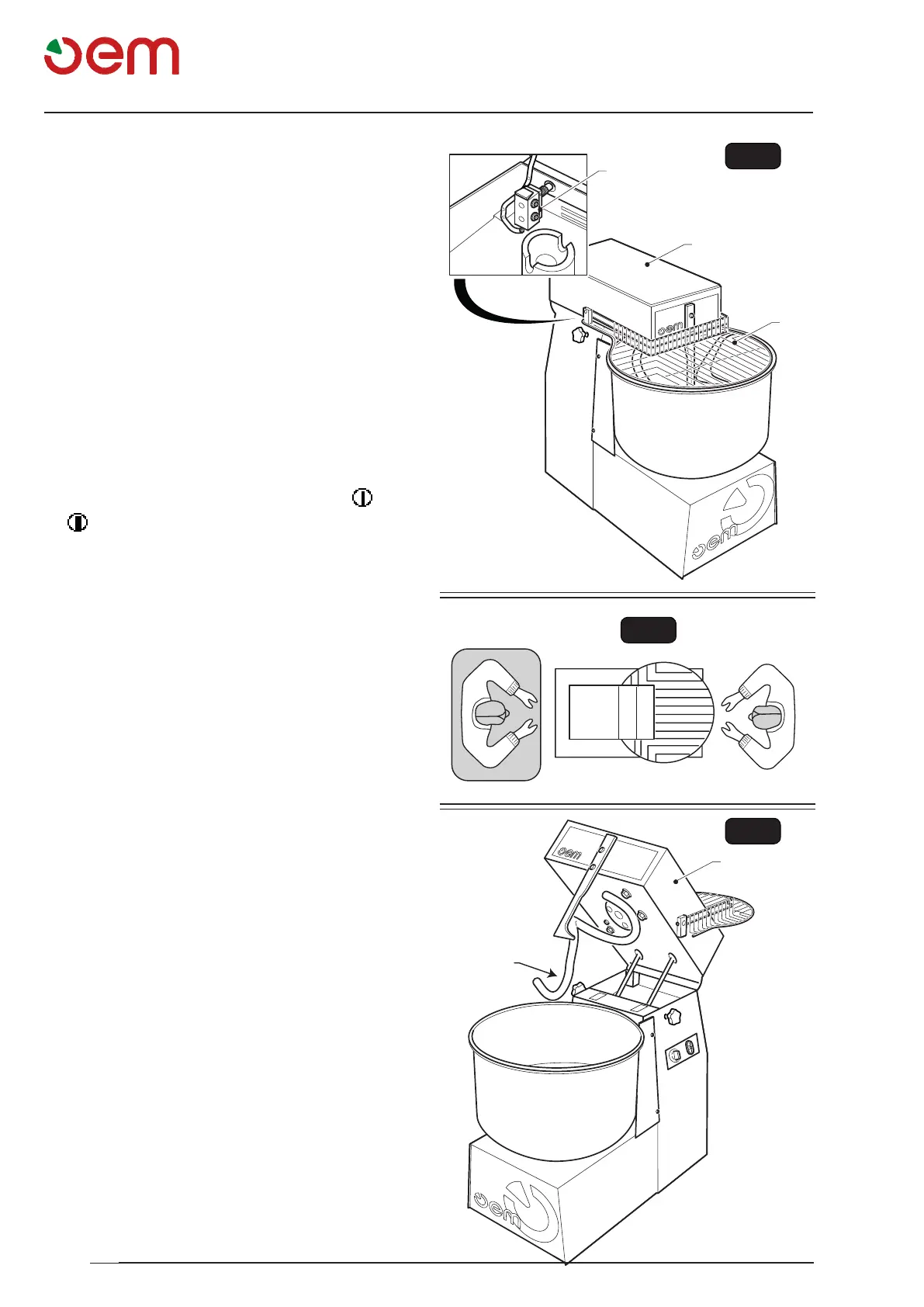 oem

oem

oem

oem

oem