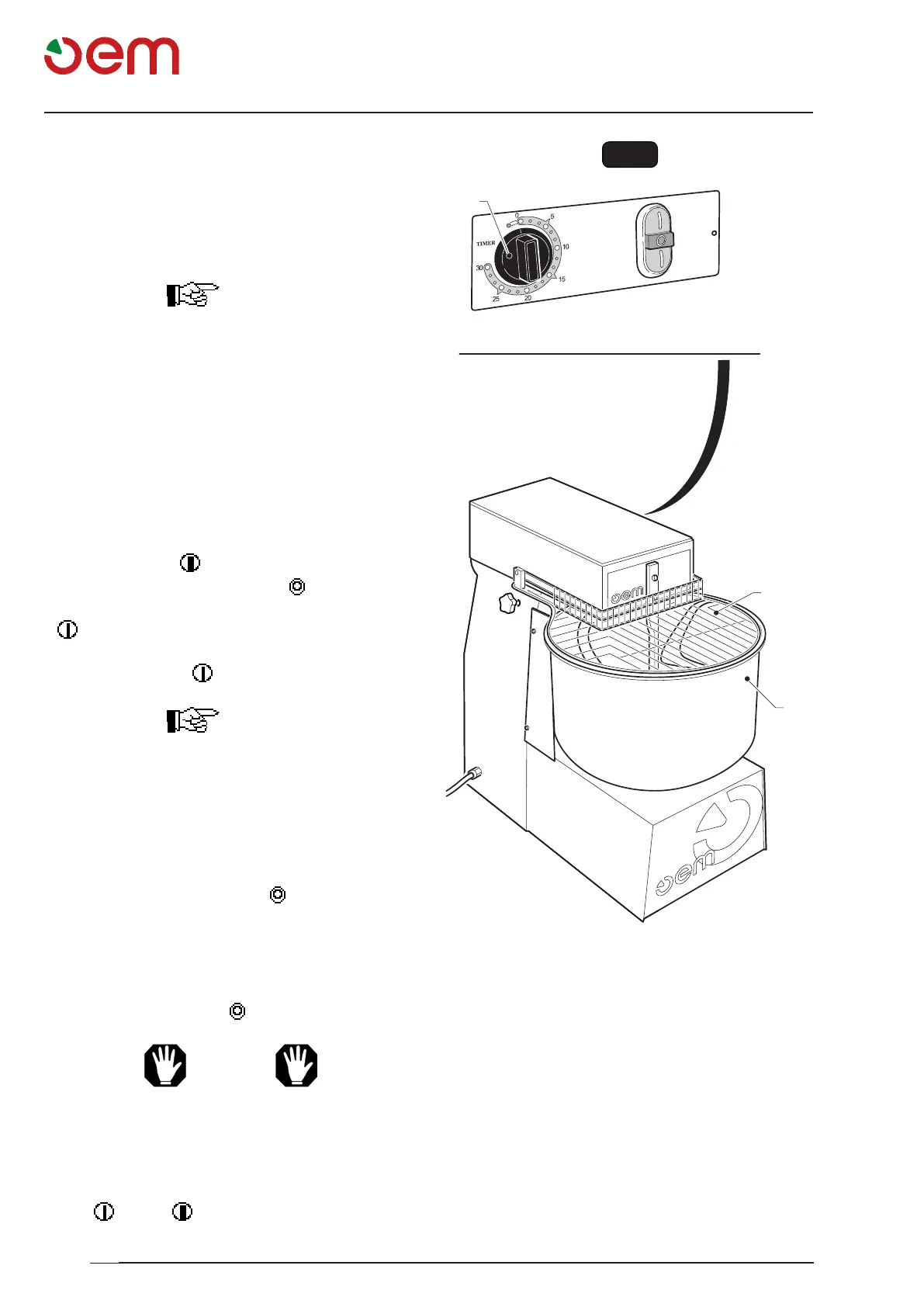 oem

TIMER
0
5
10
15
20
25
30

oem

oem