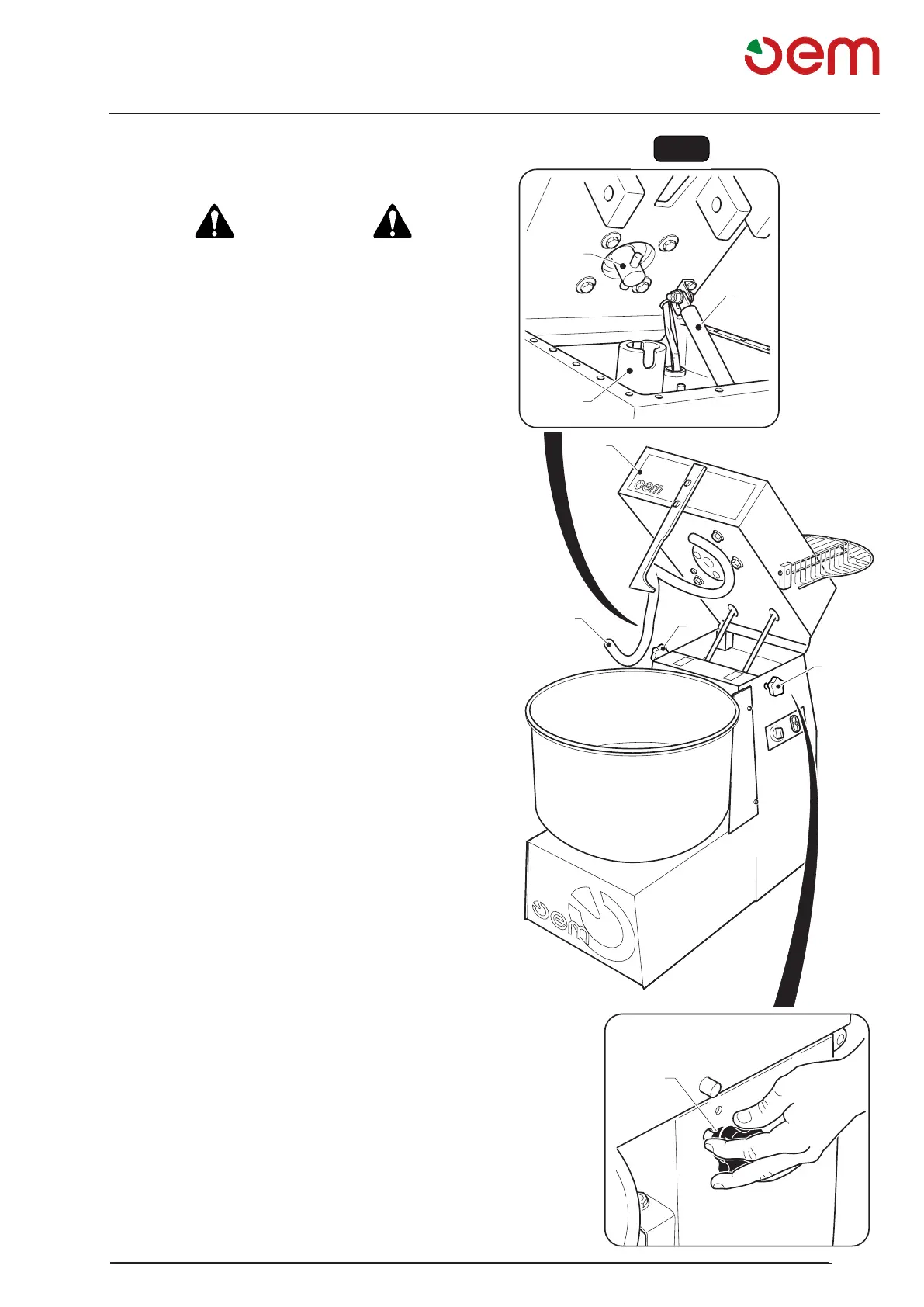 oem

oem

oem