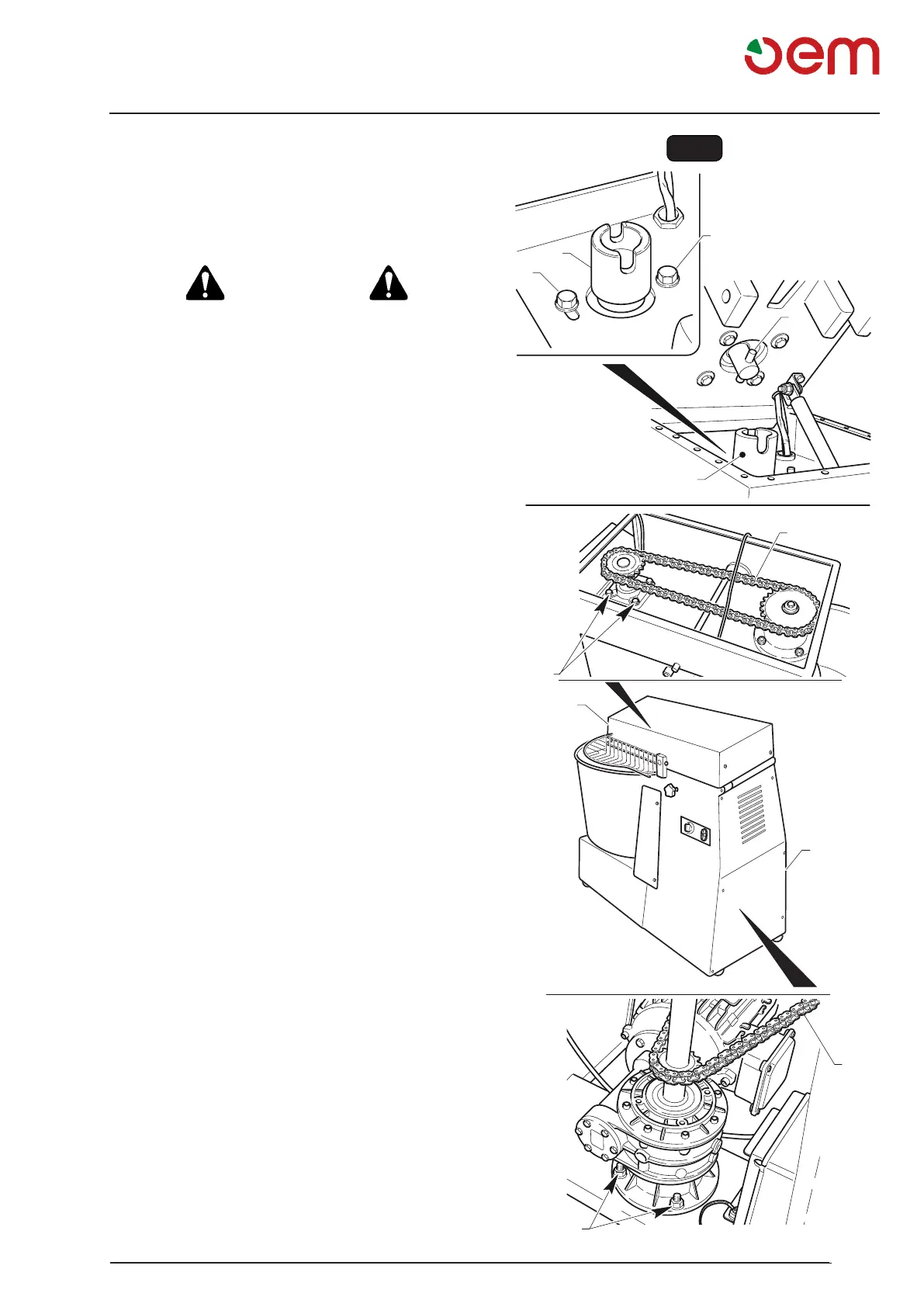 oem