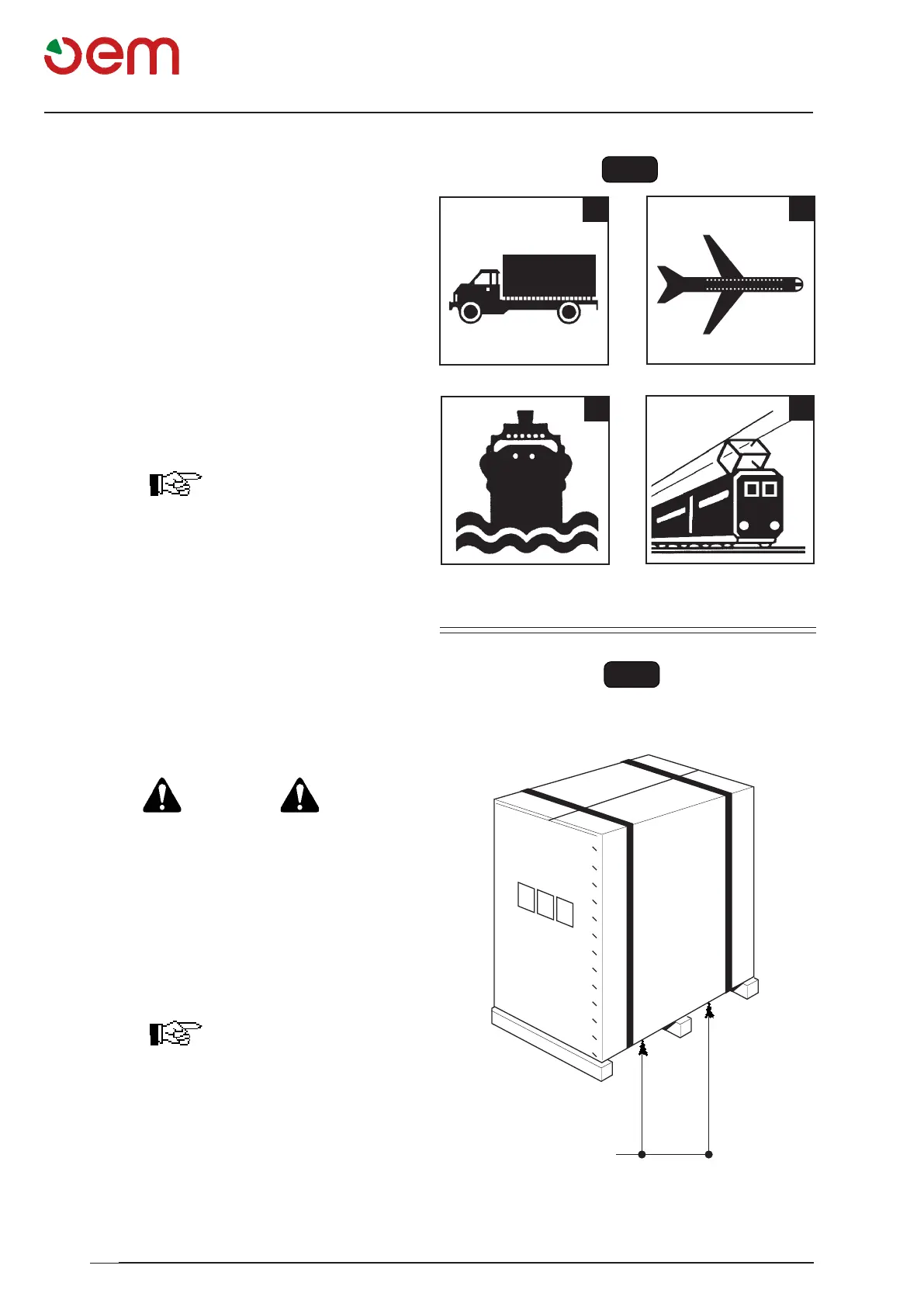 oem