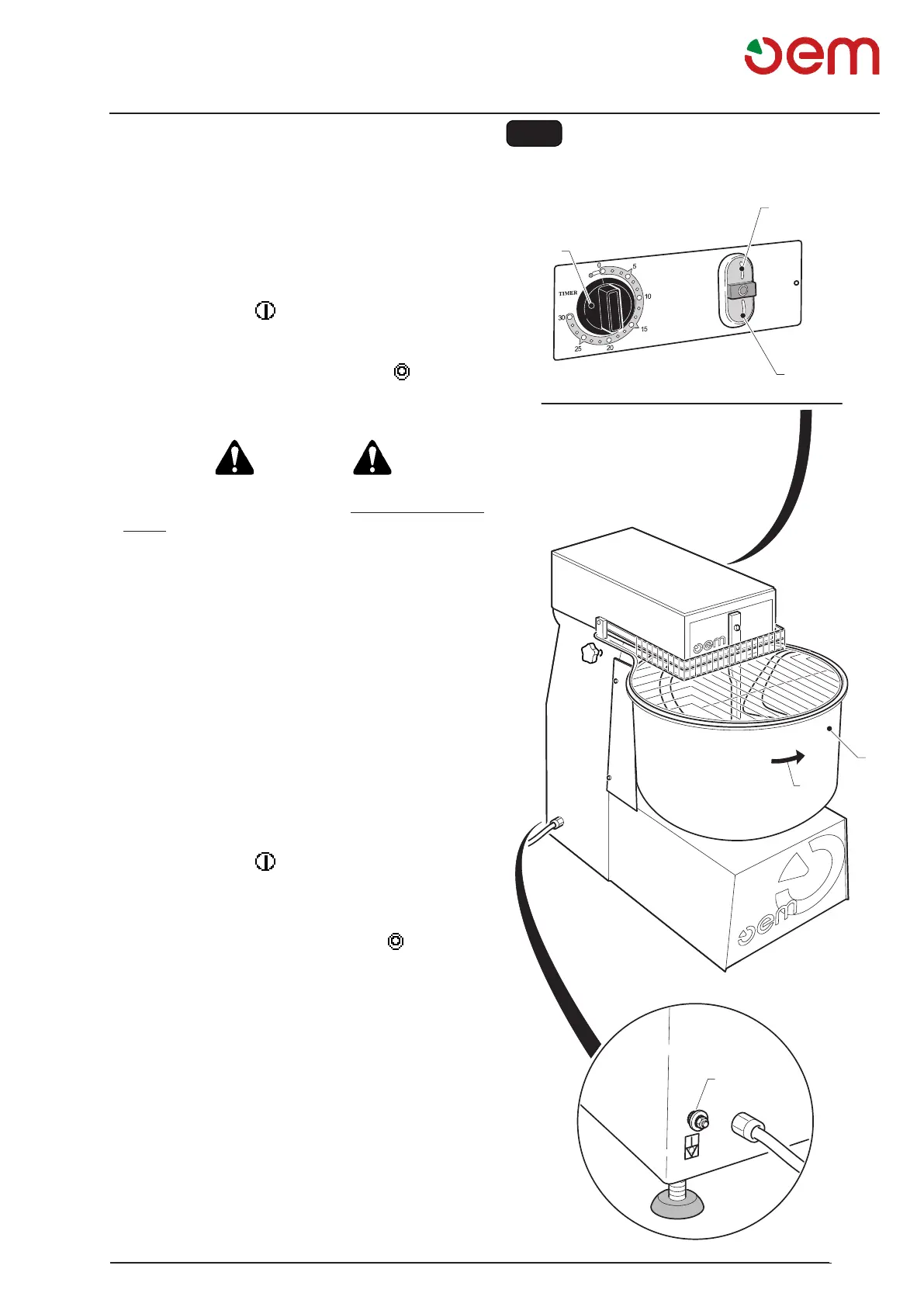 oem

TIMER
0
5
10
15
20
25
30

oem

oem