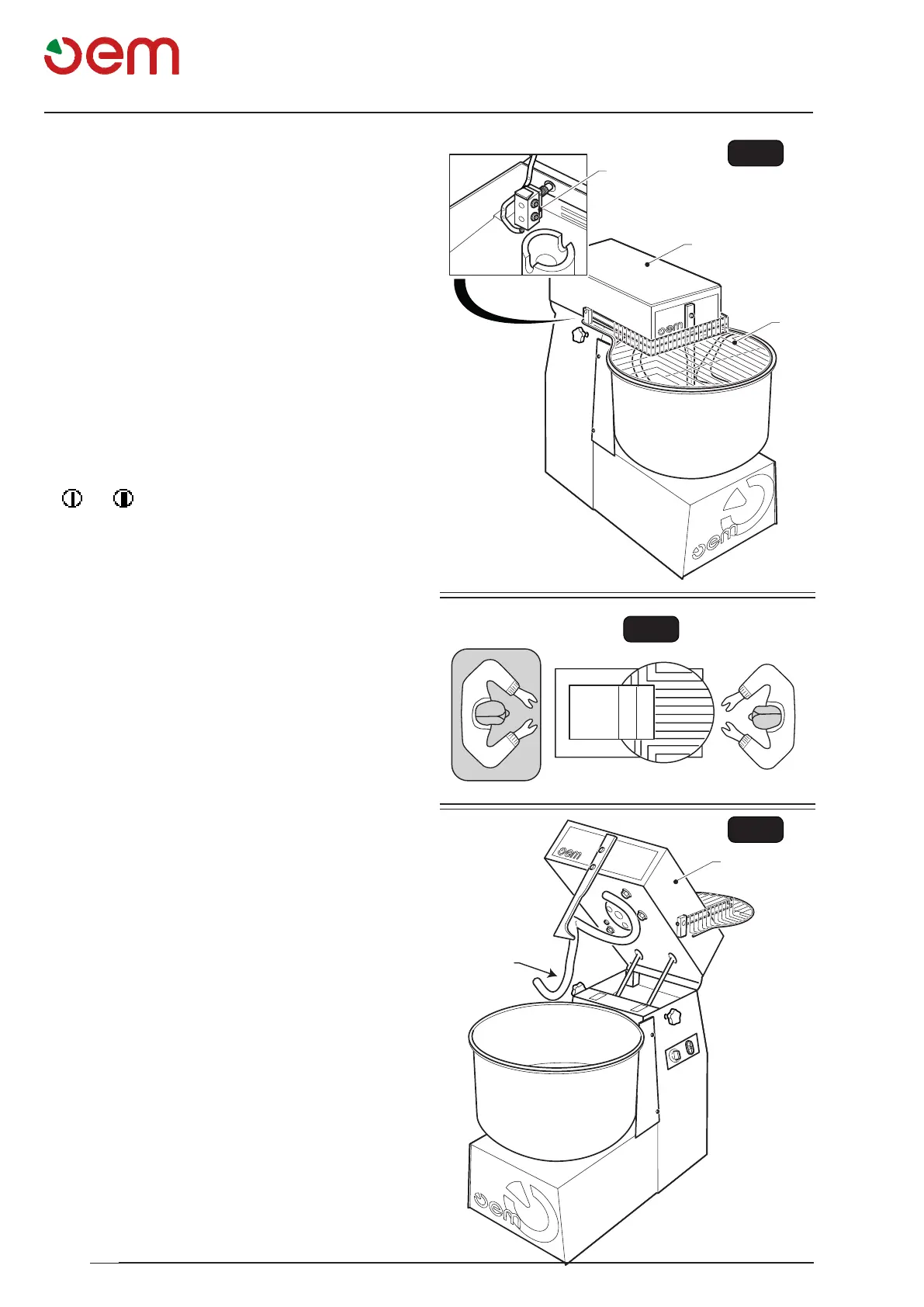 oem

oem

oem

oem

oem