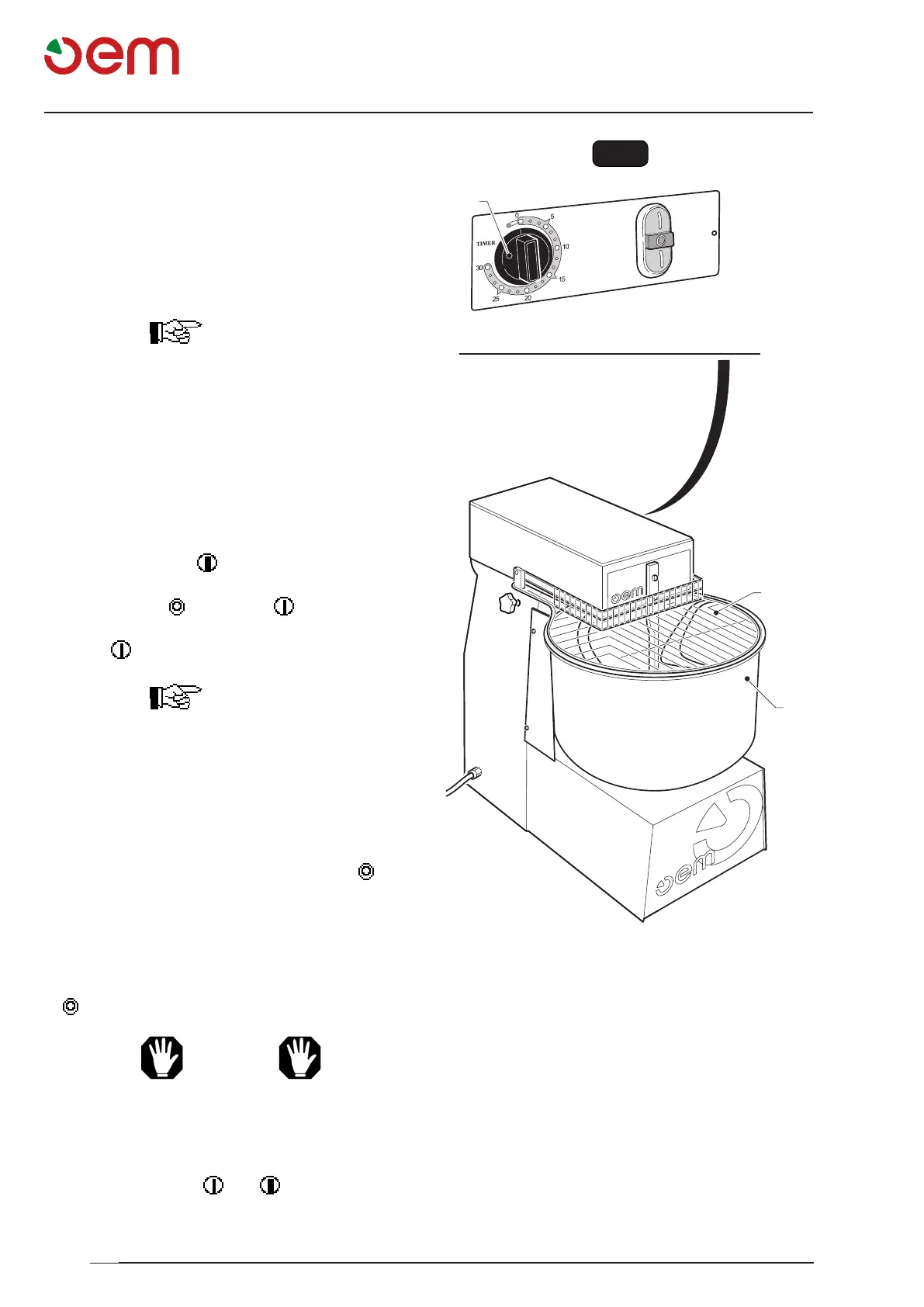 oem

TIMER
0
5
10
15
20
25
30

oem

oem