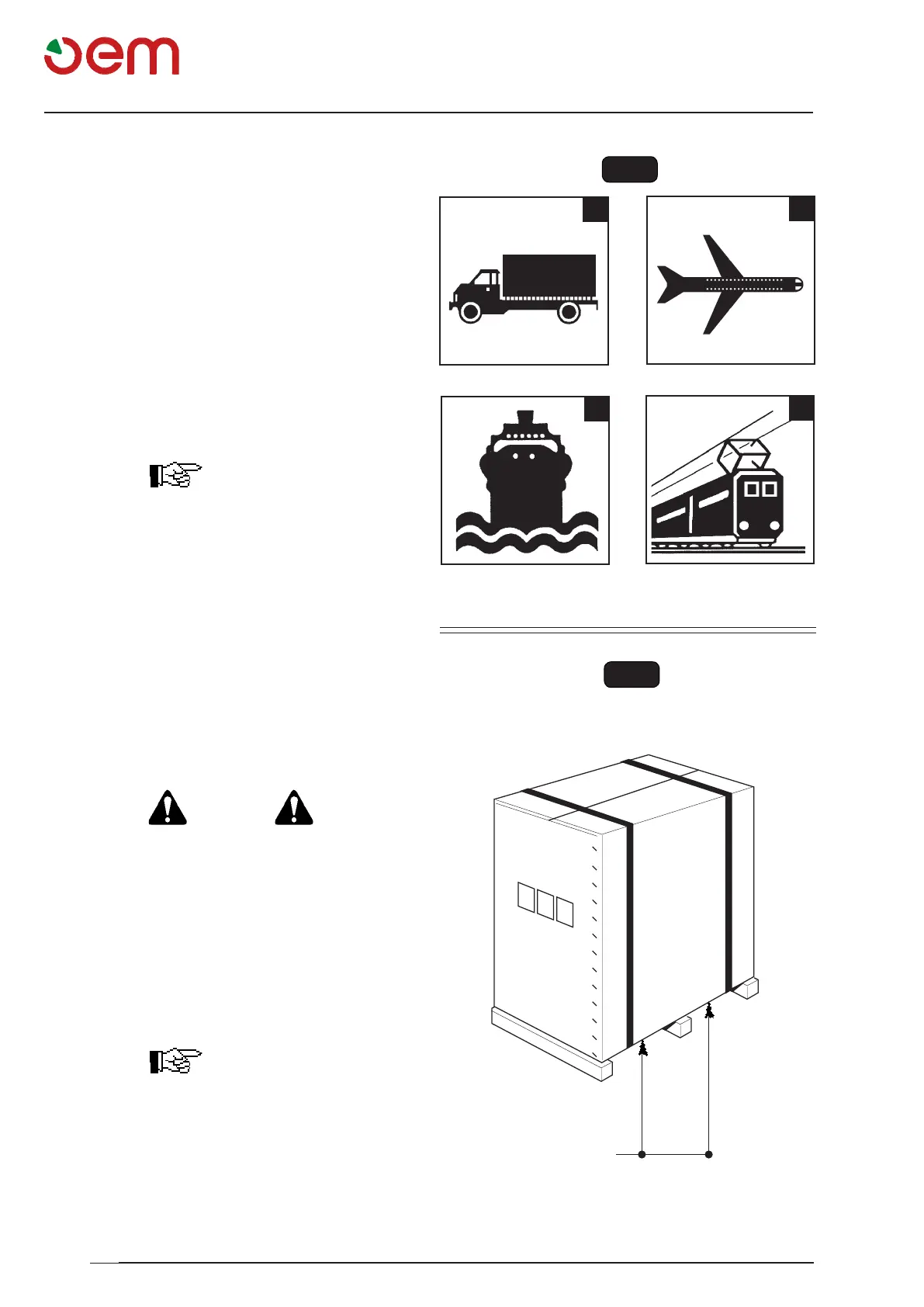 oem