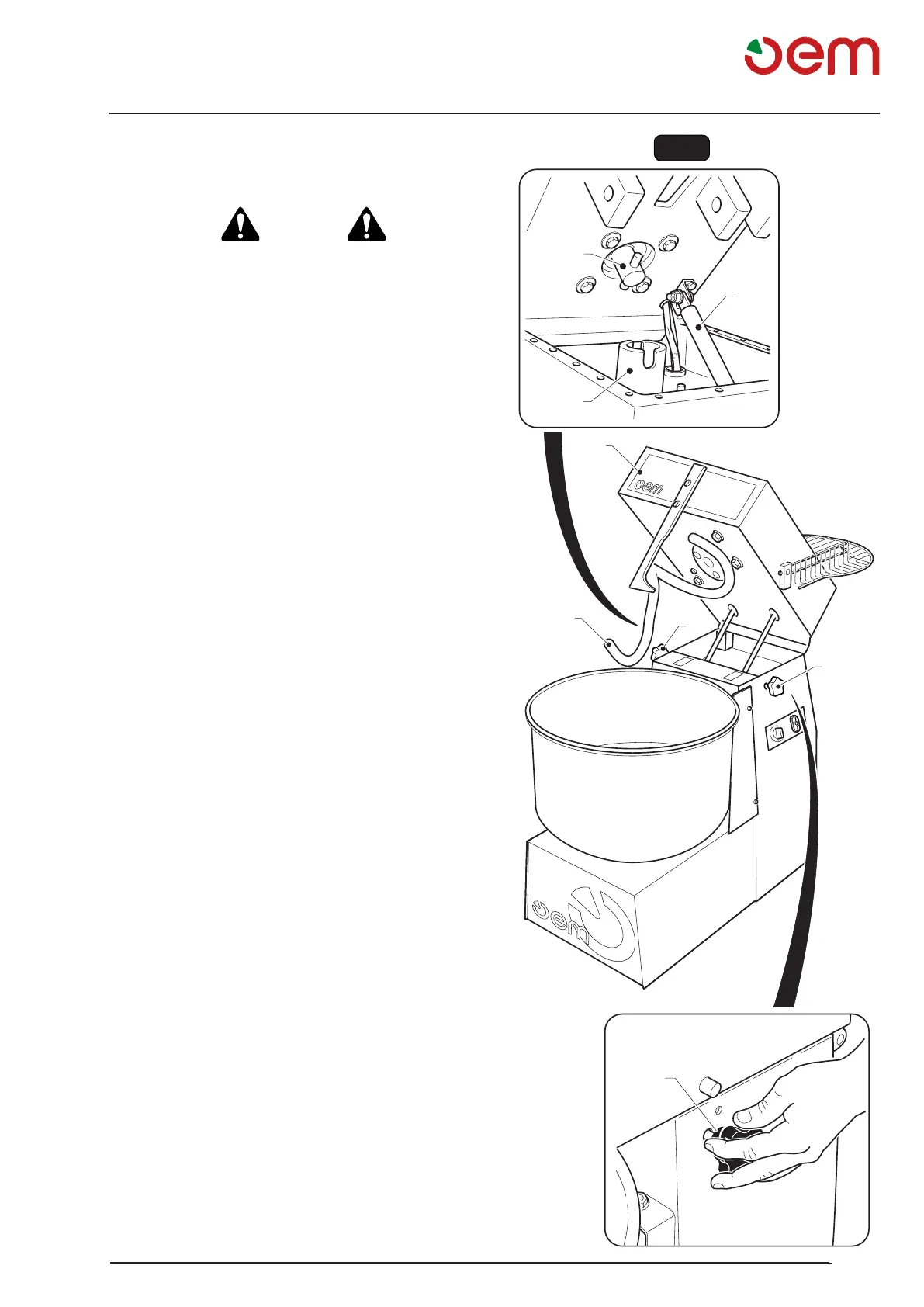 oem

oem

oem