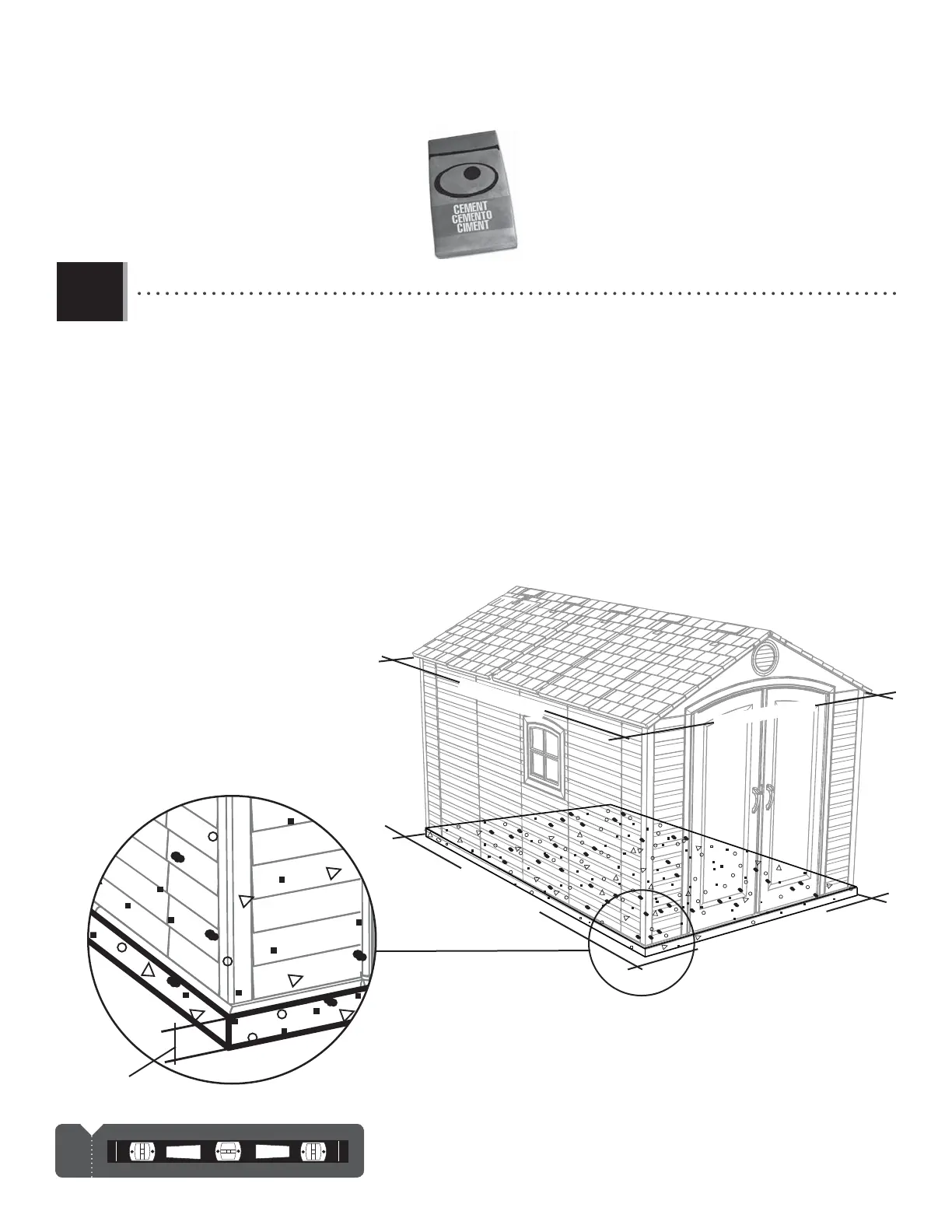 CEMENT
CEMENTO
CIMENT