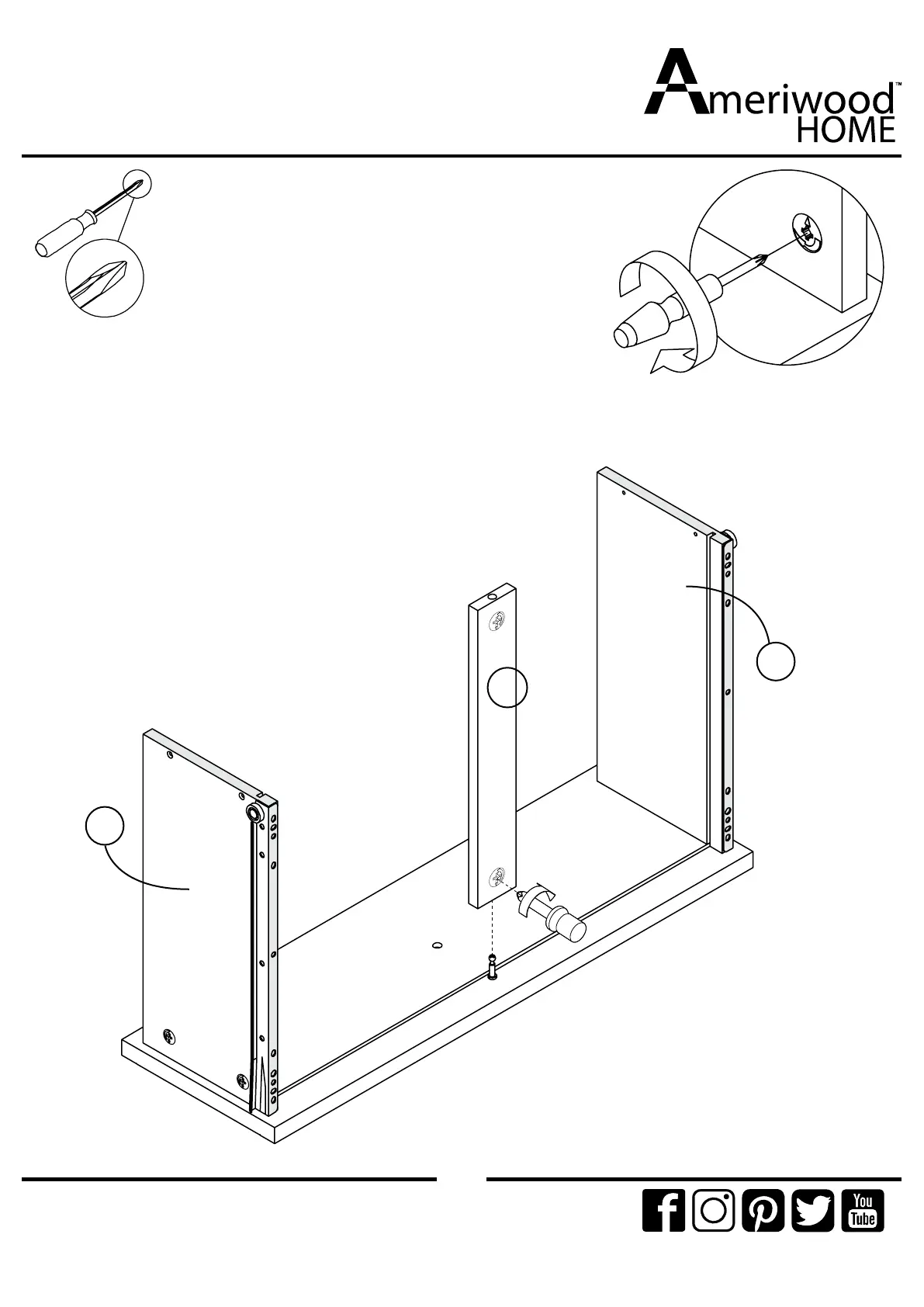 Ameriwood™
HOME

You
Tube