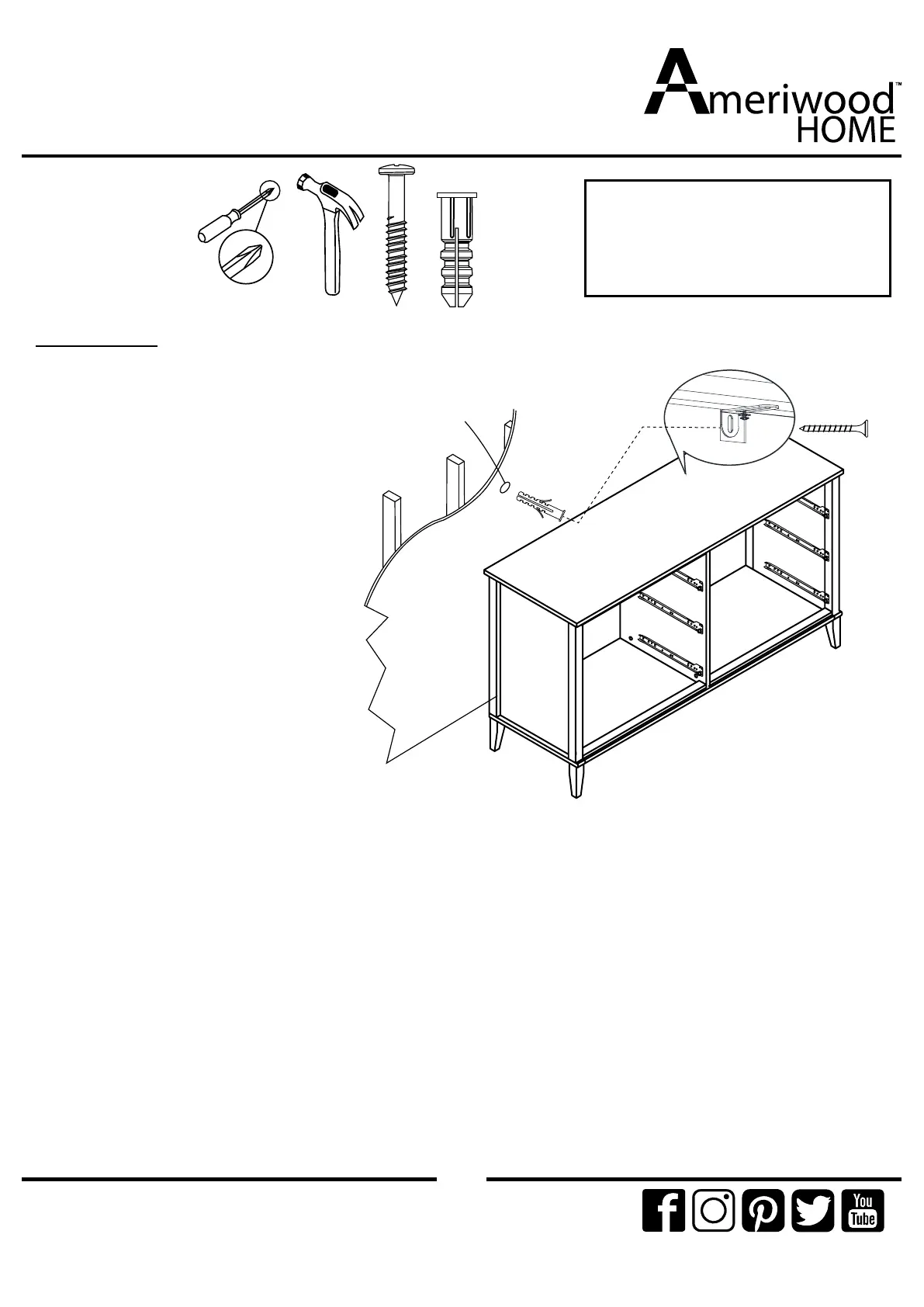 Ameriwood™
HOME

You
Tube