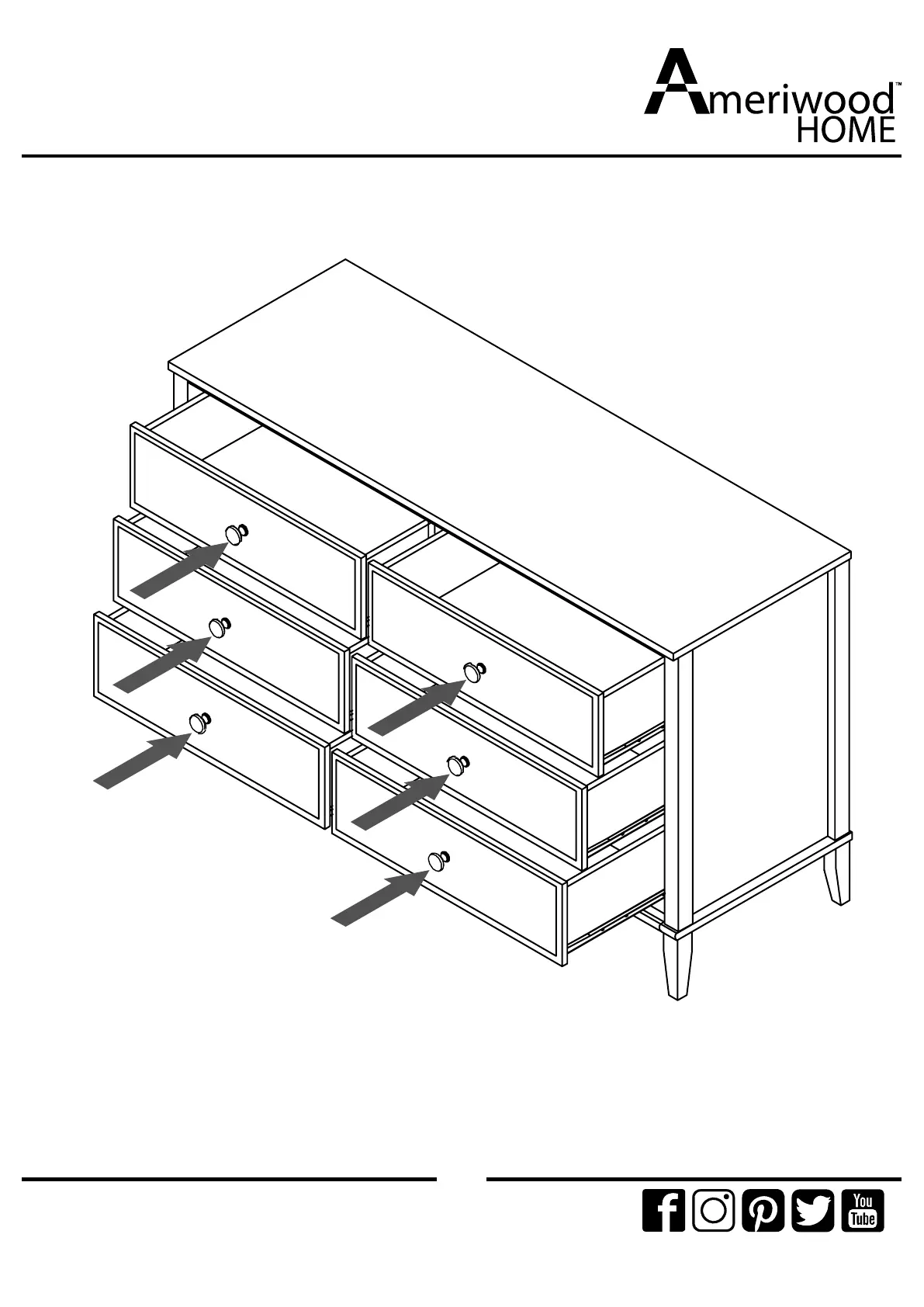 Ameriwood™
HOME

You
Tube