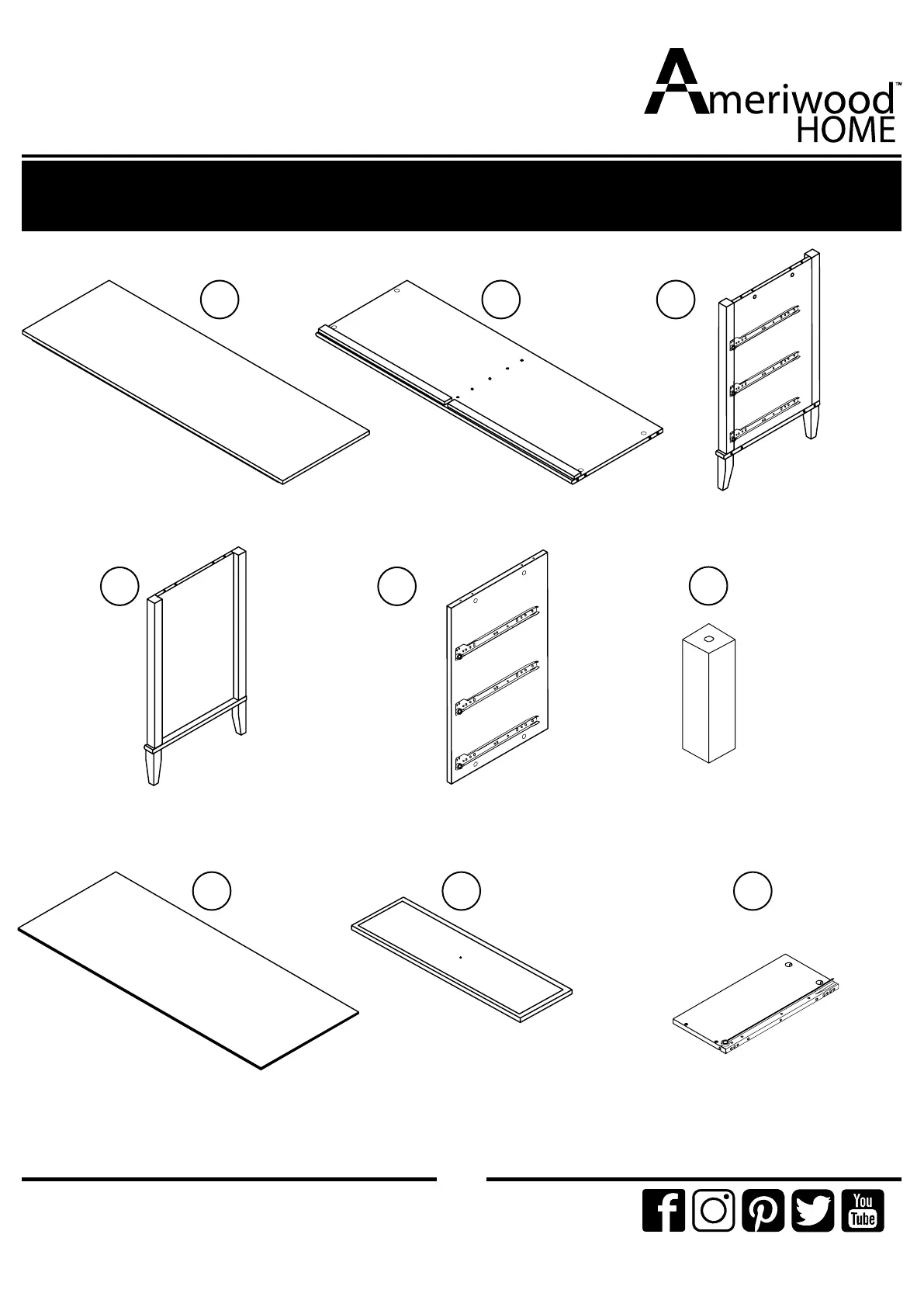 Ameriwood™
HOME

You
Tube