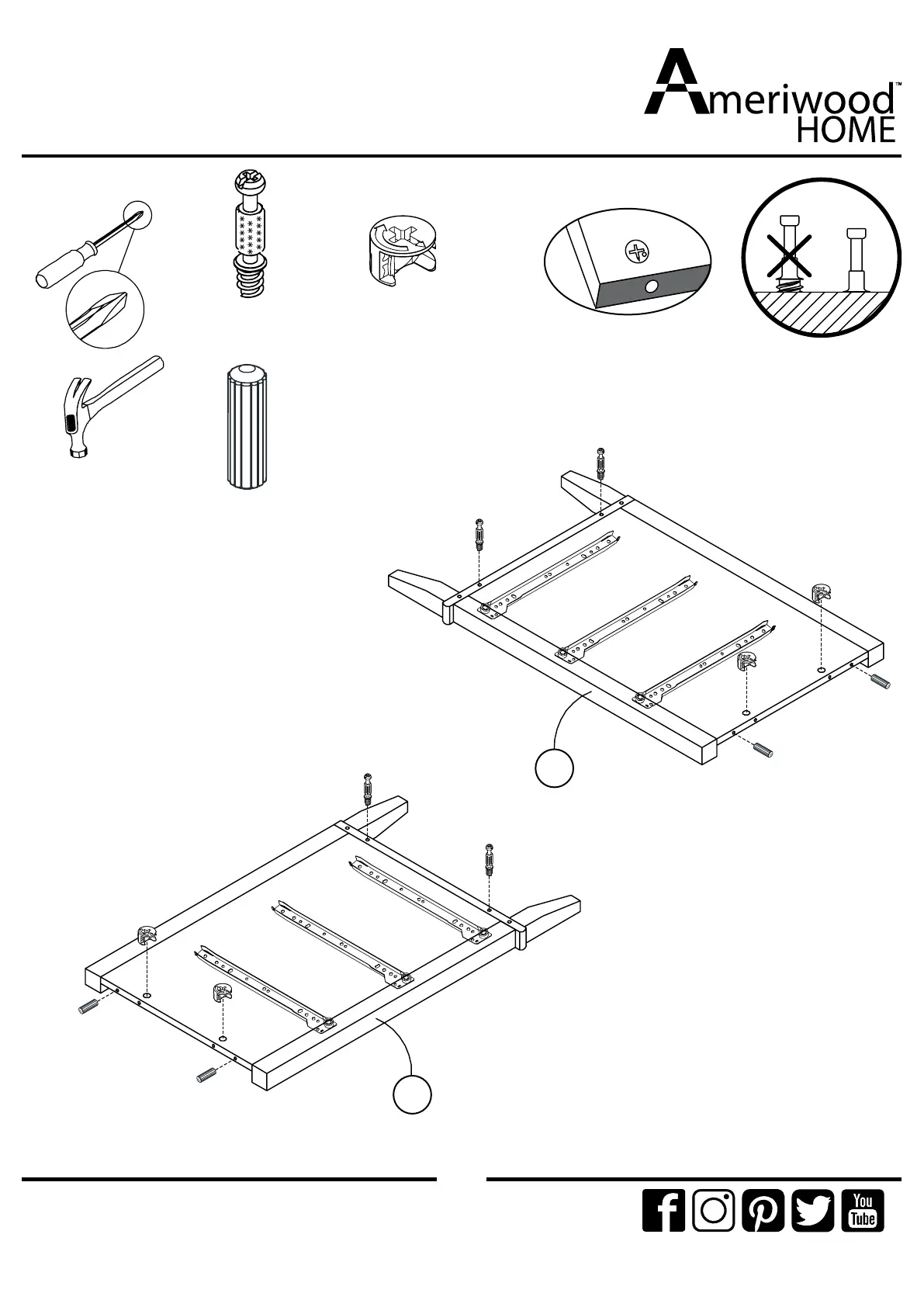 Ameriwood™
HOME

You
Tube