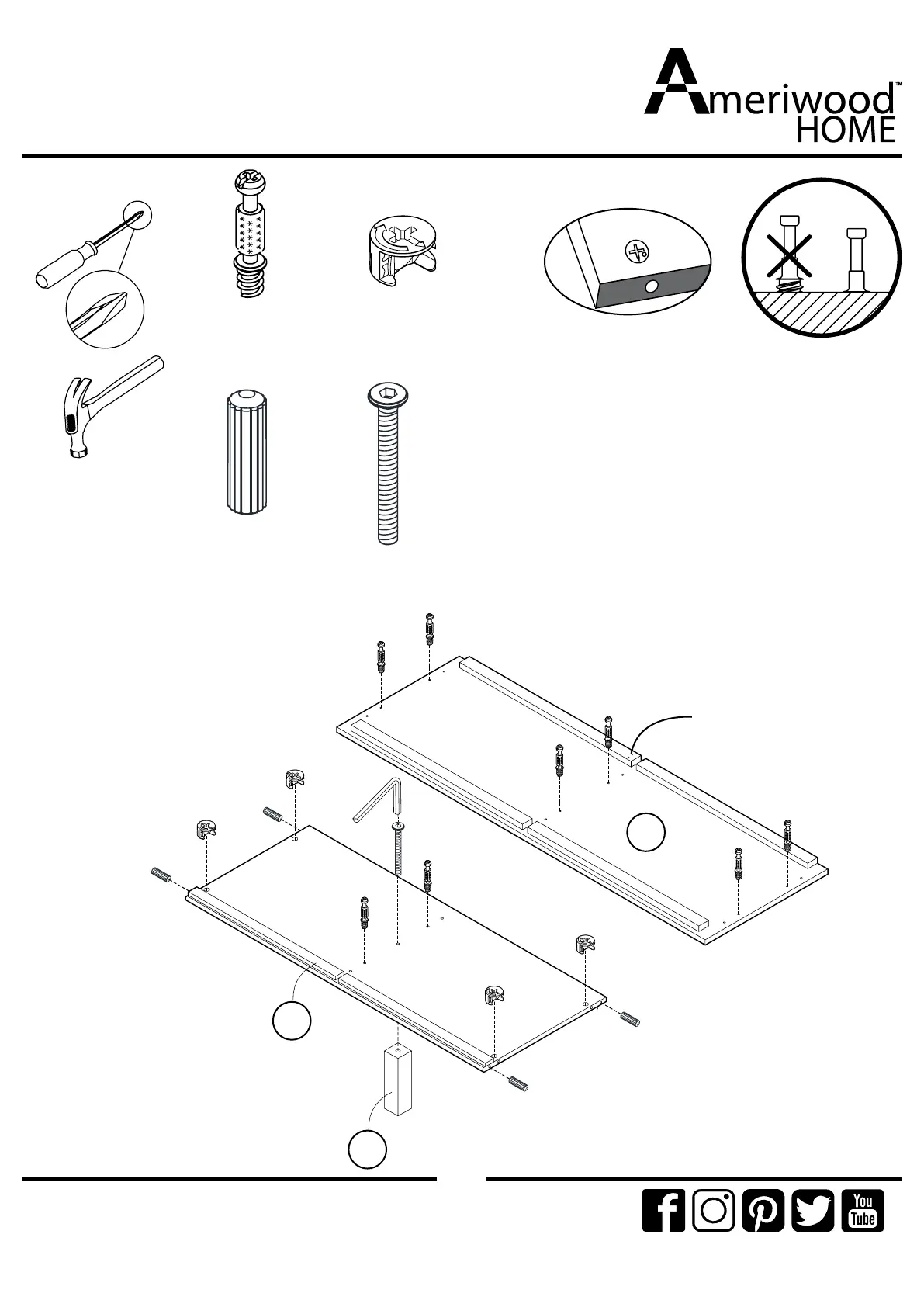 Ameriwood™ HOME

You Tube