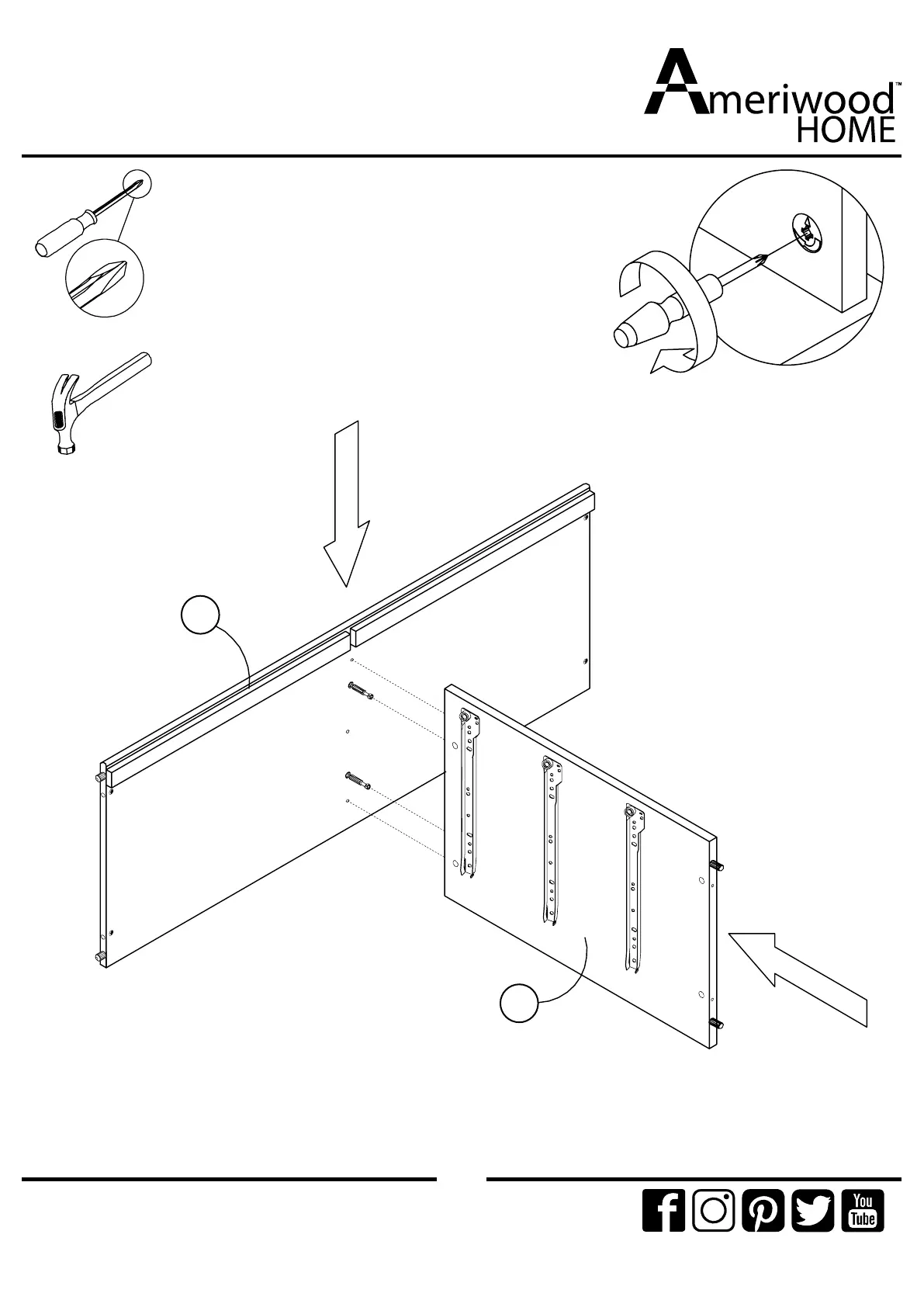 Ameriwood™ HOME

You Tube